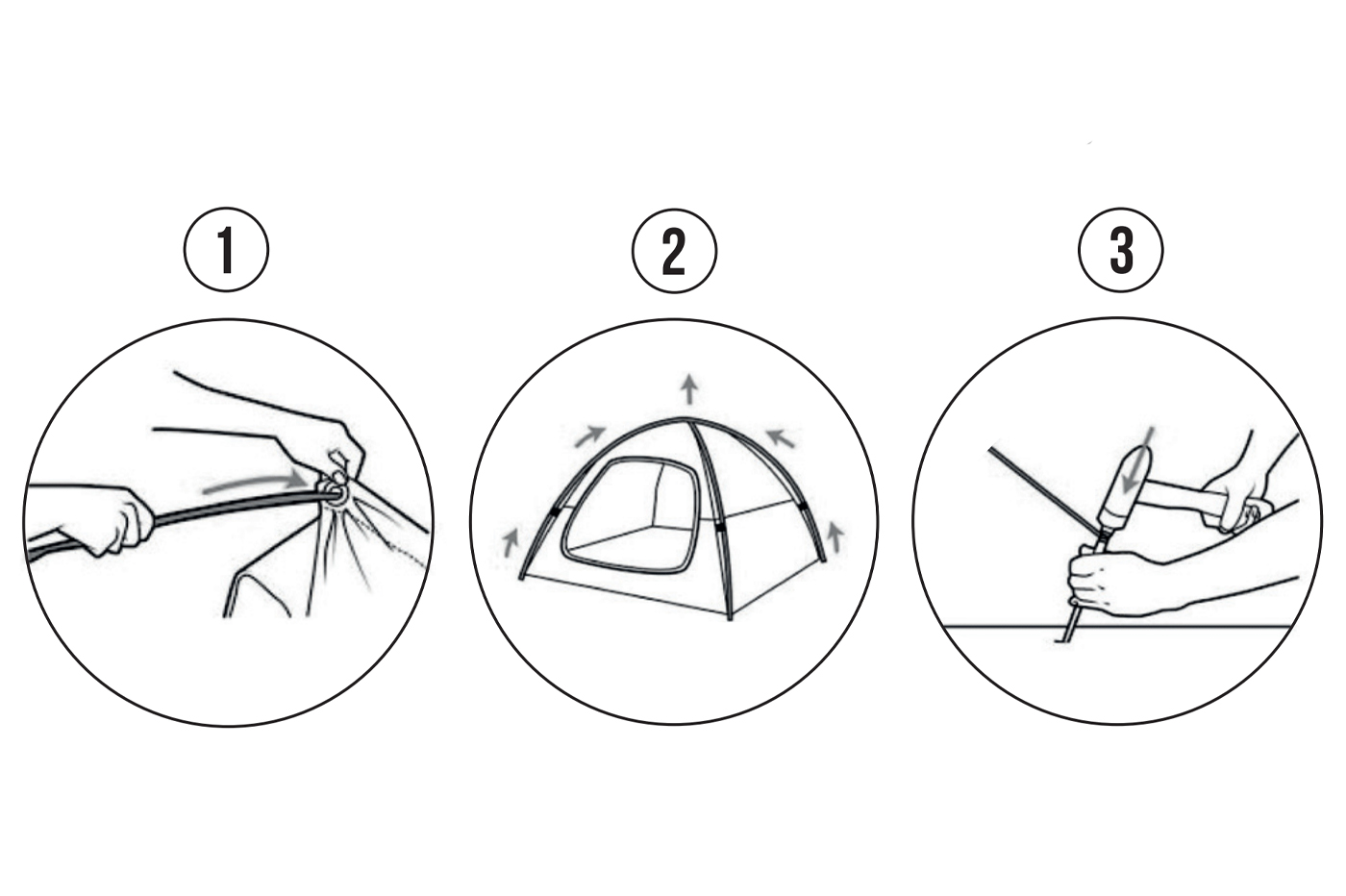 1

2

3