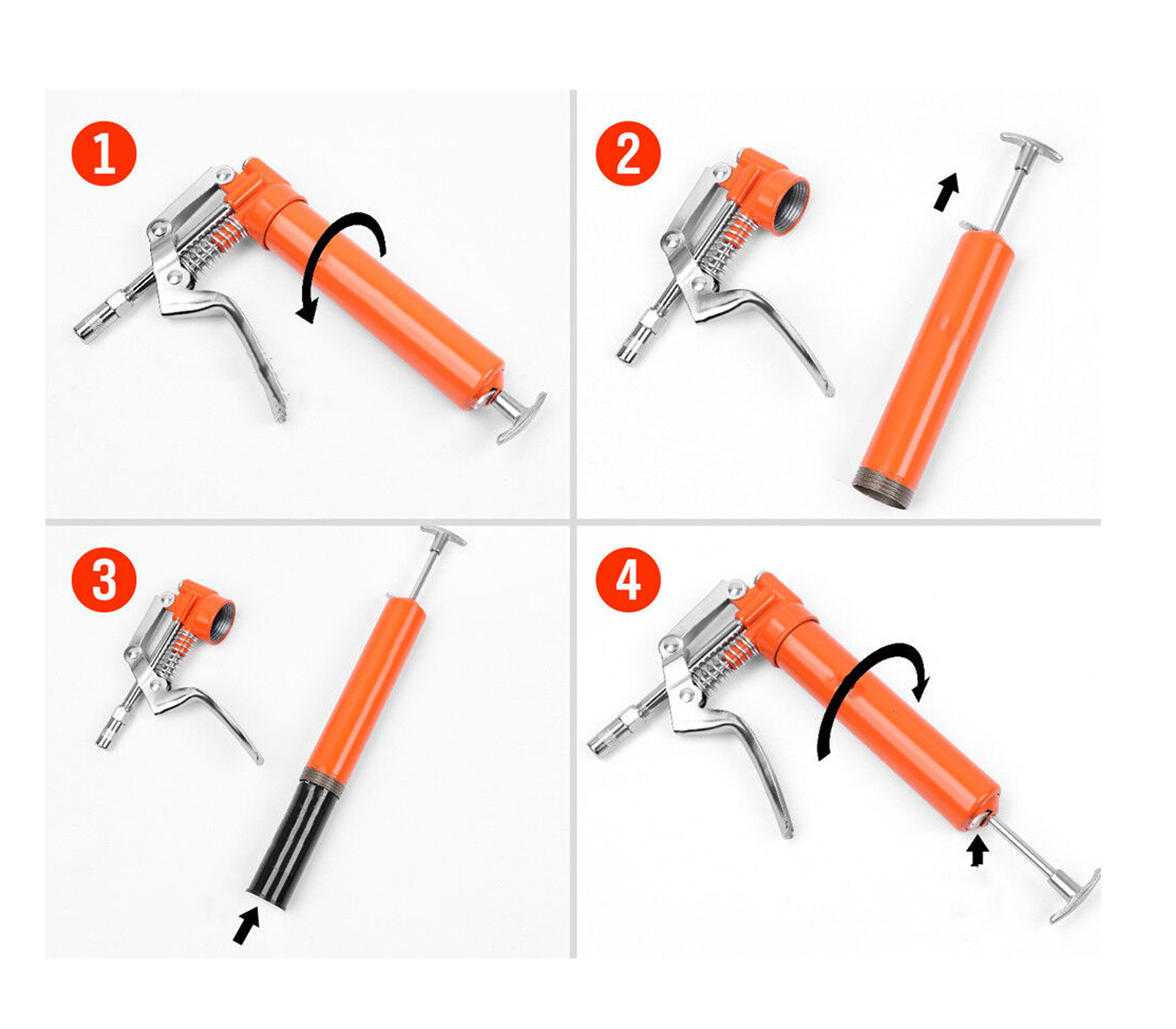 1

2

3

4