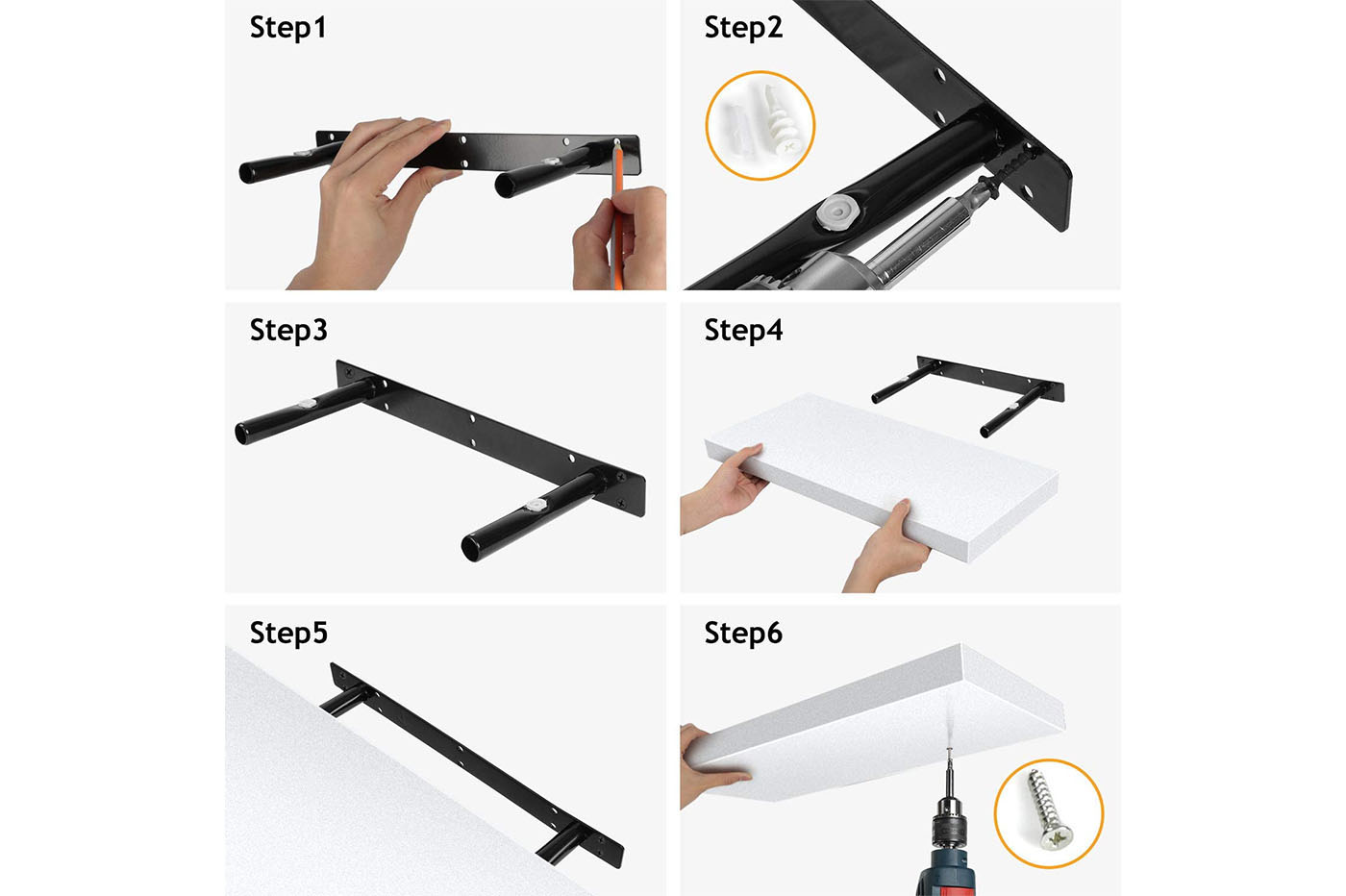 Step1

Step2

Step3

Step4

Step5

Step6