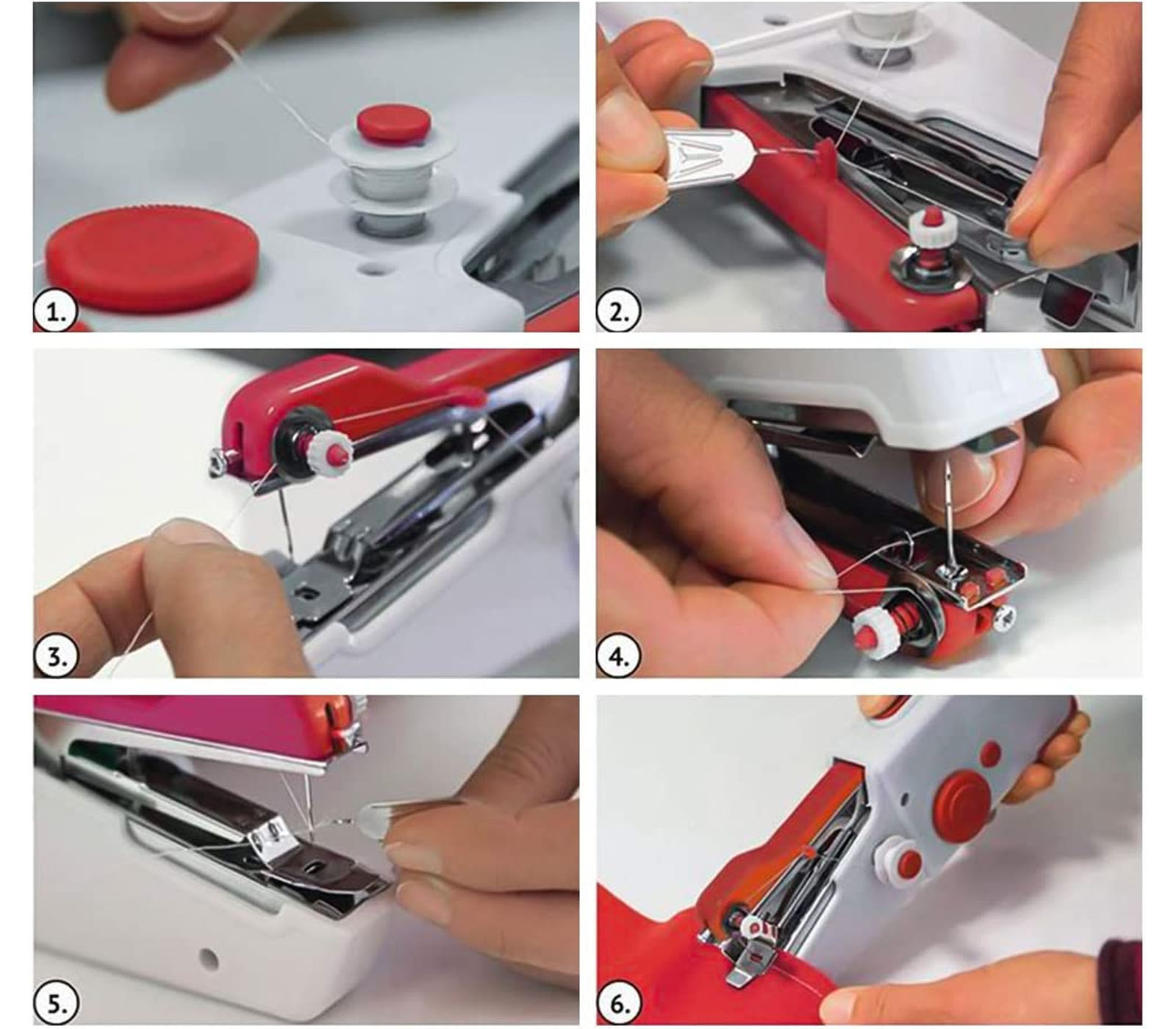 1.

2.

3.

4.

5.

6.