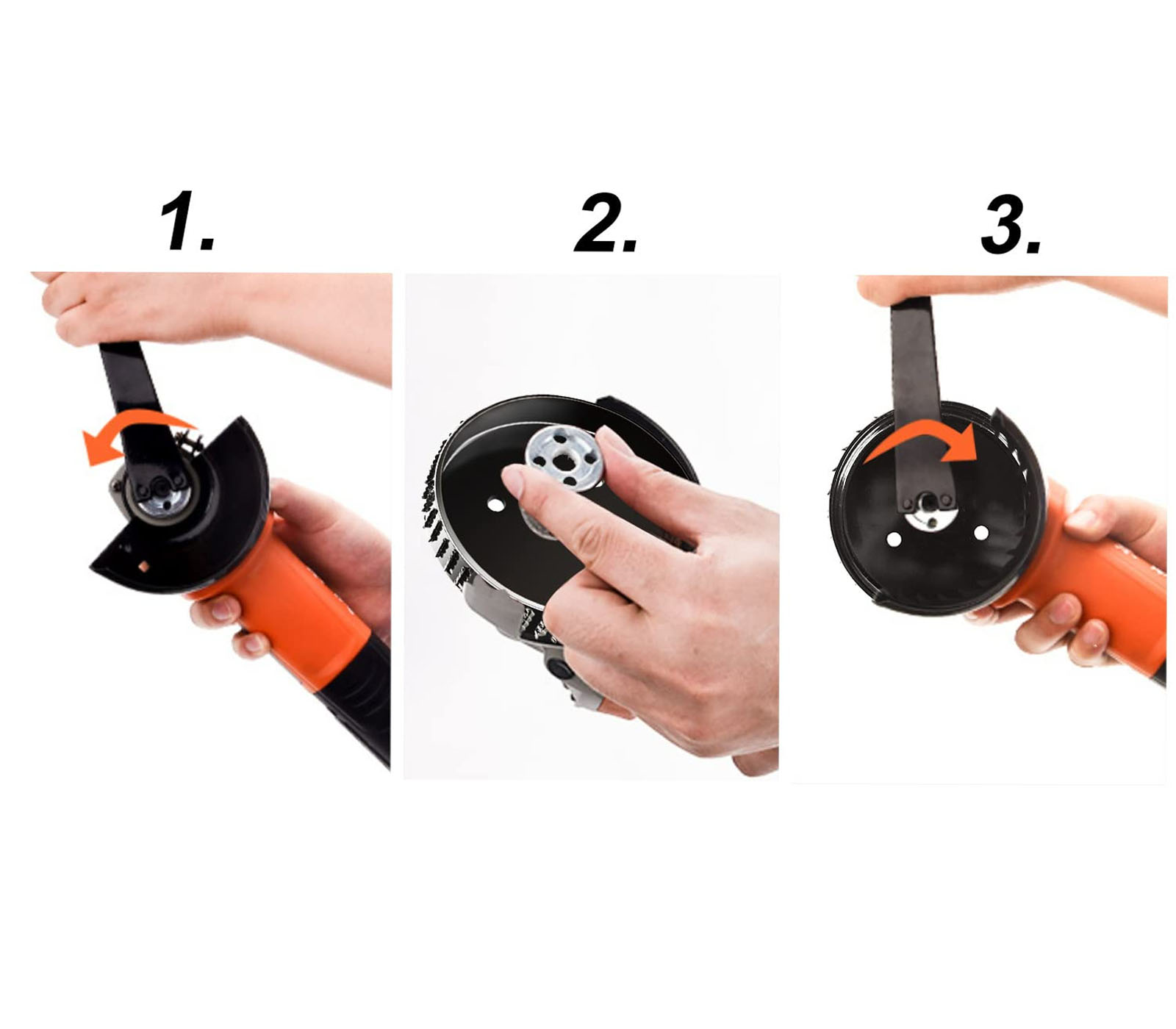 1.

2.

3.