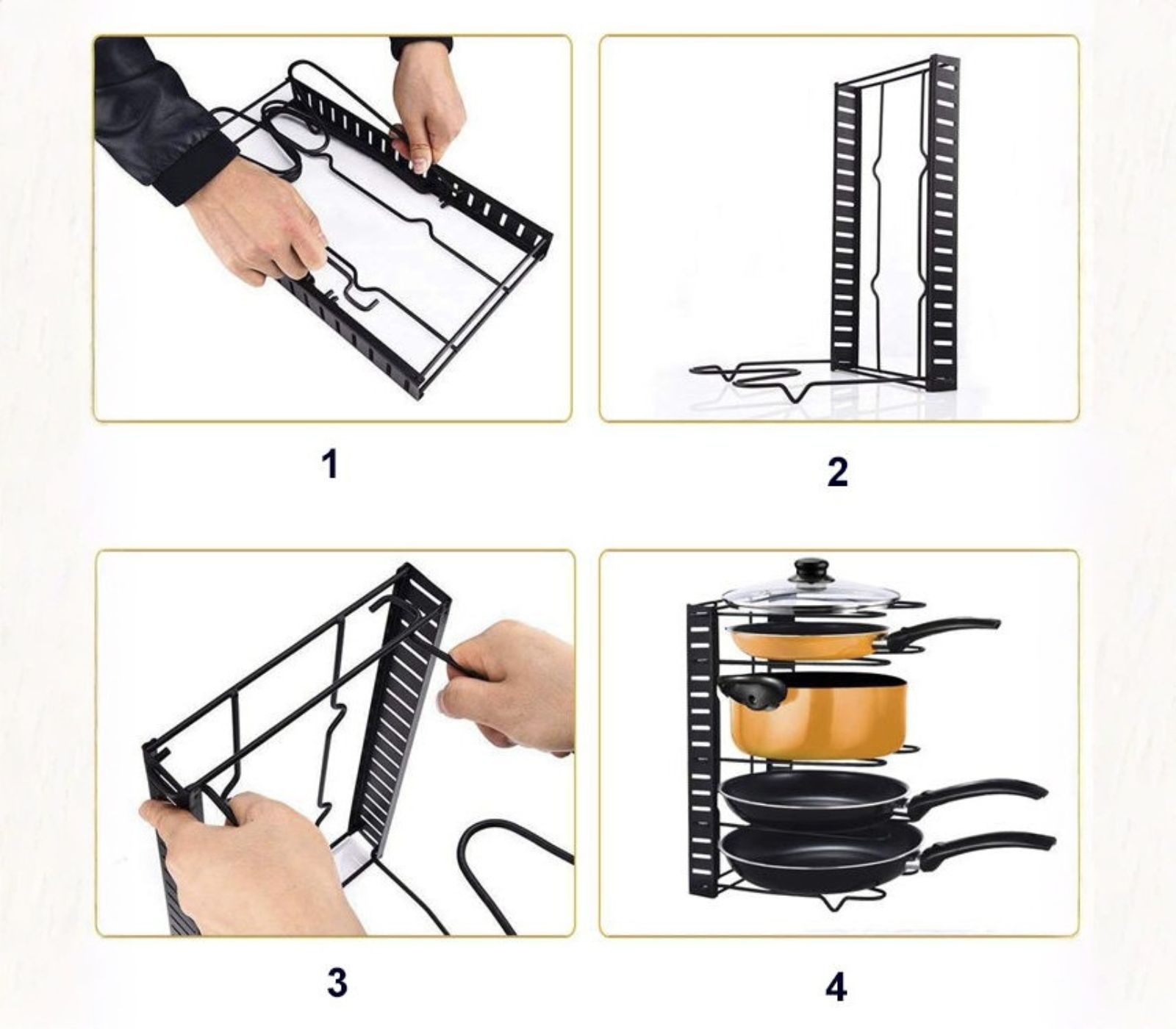 1

2

3

4