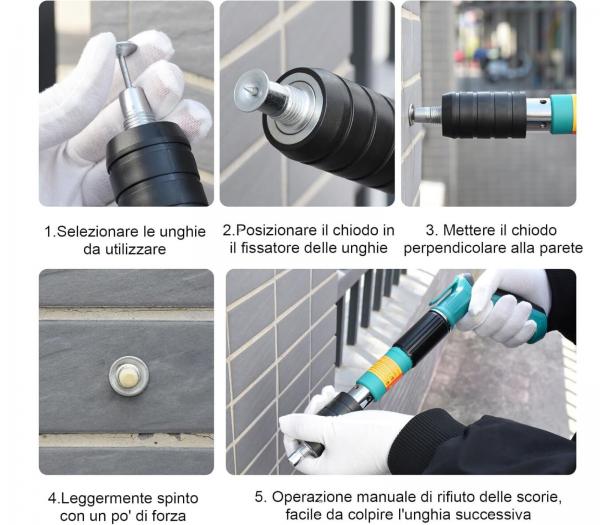 1.Selezionare le unghie da utilizzare

2.Posizionare il chiodo in il fissatore delle unghie

3. Mettere il chiodo perpendicolare alla parete

4.Leggermente spinto con un po' di forza

5. Operazione manuale di rifiuto delle scorie, facile da colpire l'unghia successiva