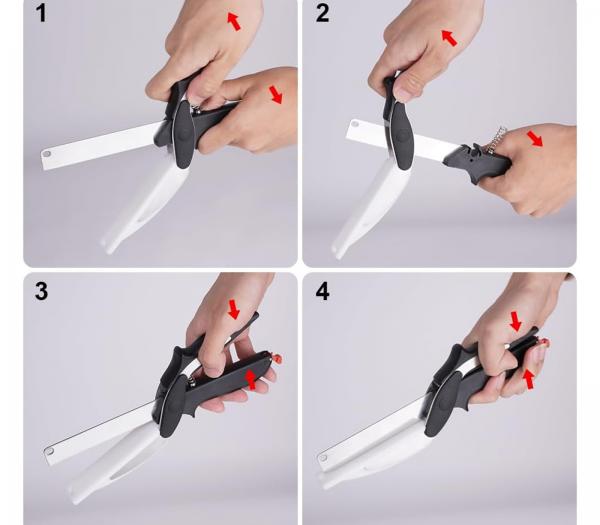 1

2

3

4