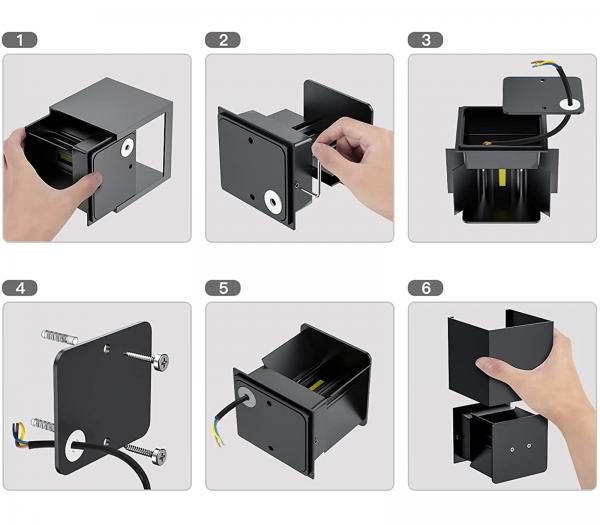 1

2

3

4

5

6