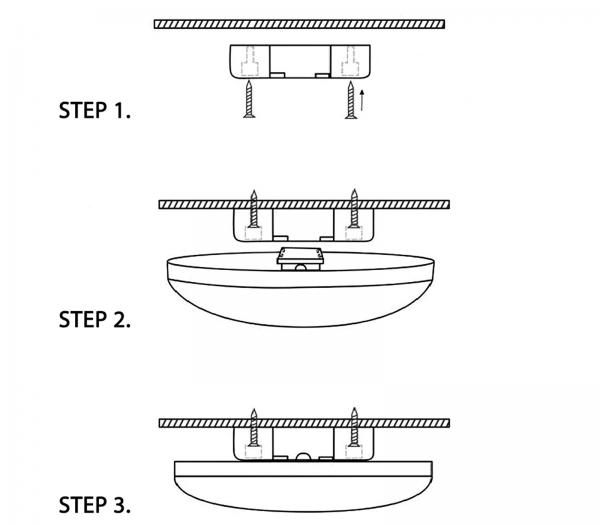 STEP 1.

STEP 2.

STEP 3.