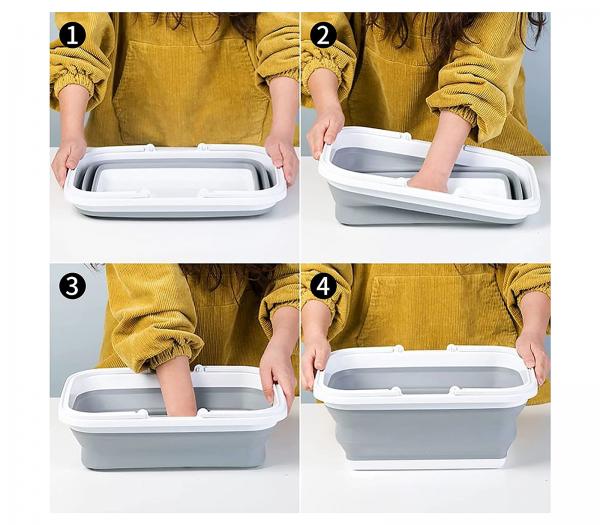 1

2

3

4