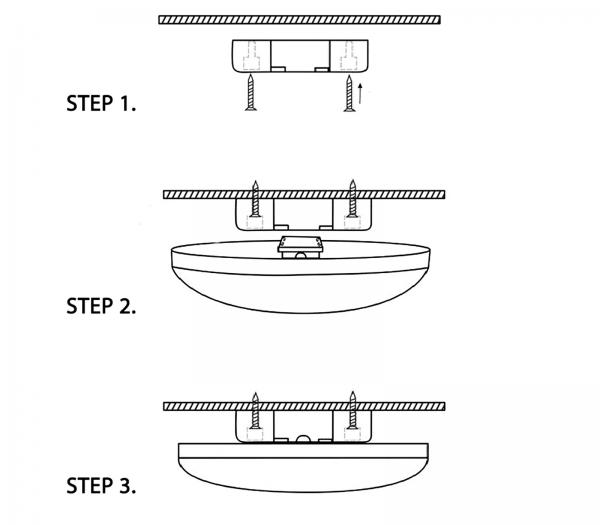 STEP 1.

STEP 2.

STEP 3.