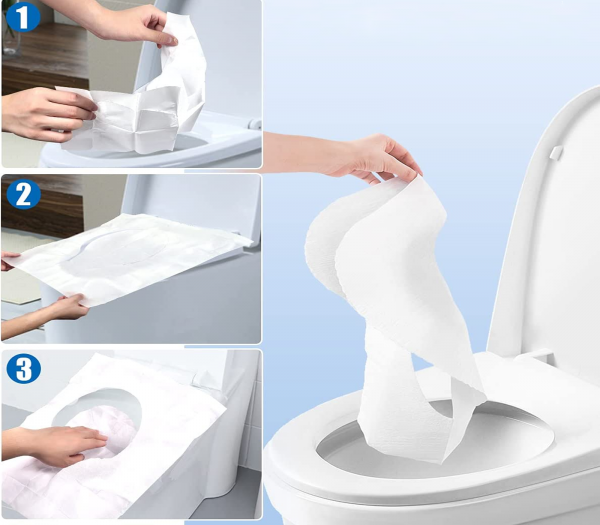 1

2

3