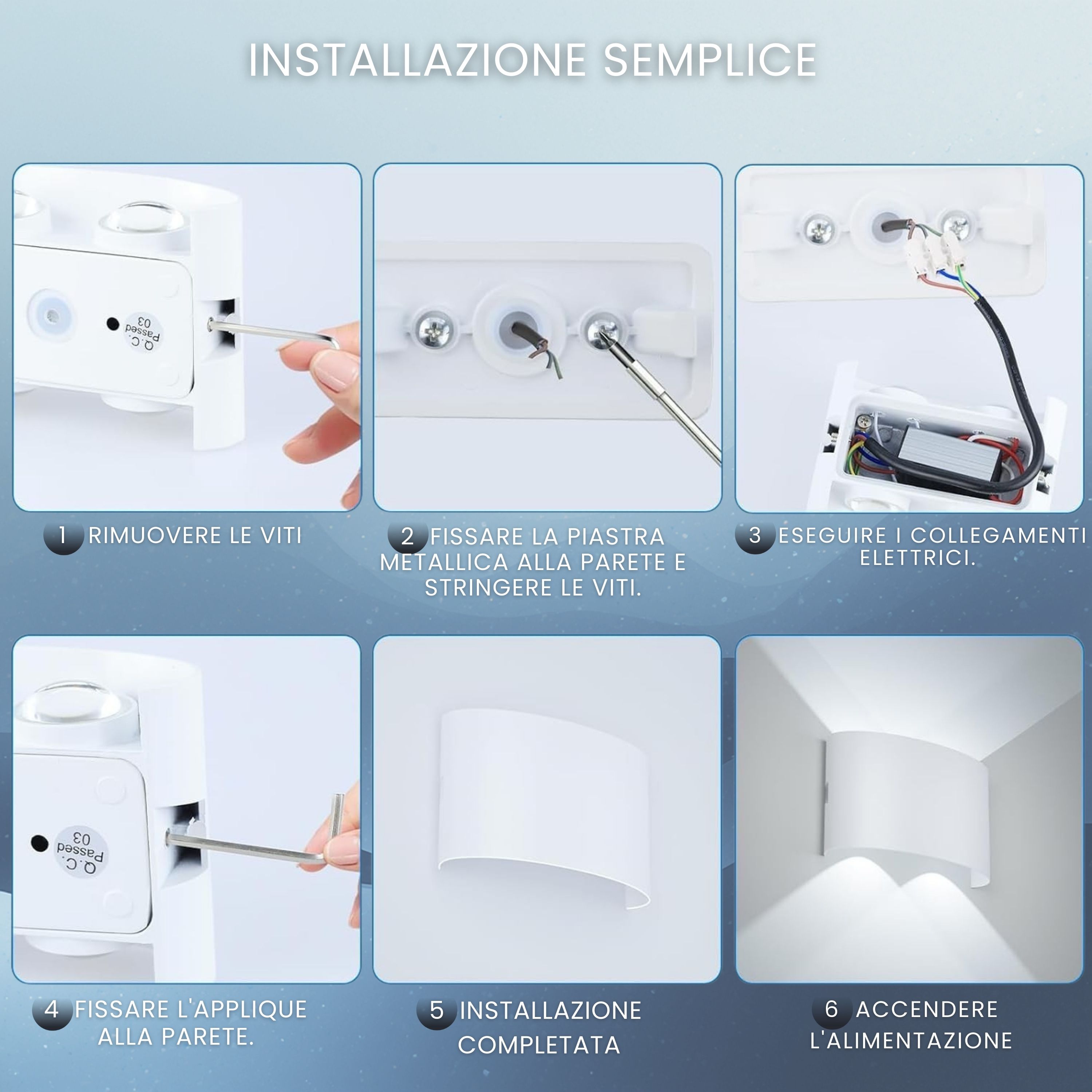 INSTALLAZIONE SEMPLICE

Q.C. Passed 03

1 RIMUOVERE LE VITI

2 FISSARE LA PIASTRA METALLICA ALLA PARETE E STRINGERE LE VITI.

3 ESEGUIRE I COLLEGAMENTI ELETTRICI.

Q.C. Passed 03

4 FISSARE L'APPLIQUE ALLA PARETE.

5 INSTALLAZIONE COMPLETATA

6 ACCENDERE L'ALIMENTAZIONE