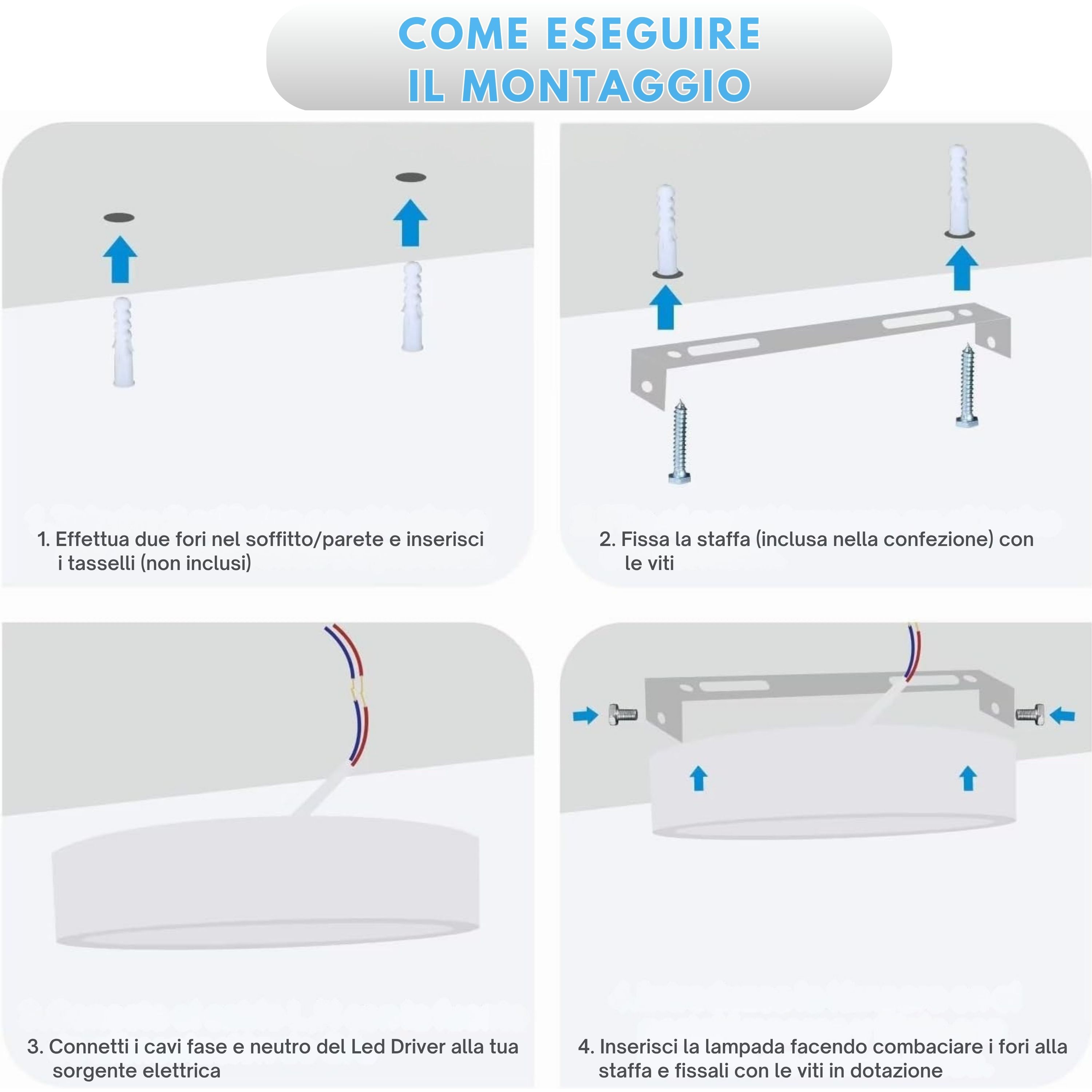 COME ESEGUIRE IL MONTAGGIO

1. Effettua due fori nel soffitto/parete e inserisci i tasselli (non inclusi)

2. Fissa la staffa (inclusa nella confezione) con le viti

3. Connetti i cavi fase e neutro del Led Driver alla tua sorgente elettrica

4. Inserisci la lampada facendo combaciare i fori alla staffa e fissali con le viti in dotazione