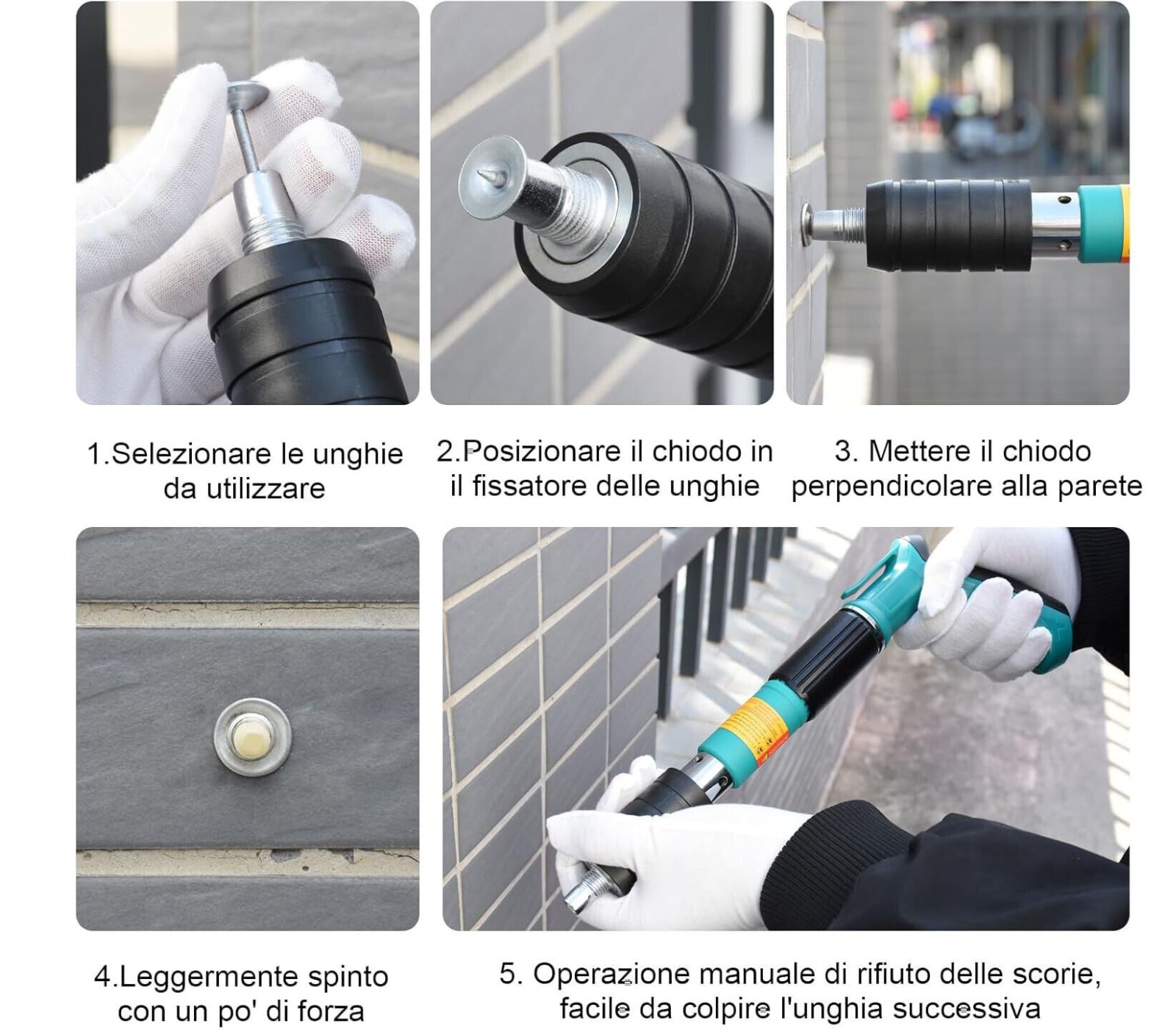 1.Selezionare le unghie da utilizzare

2.Posizionare il chiodo in il fissatore delle unghie

3. Mettere il chiodo perpendicolare alla parete

4.Leggermente spinto con un po' di forza

5. Operazione manuale di rifiuto delle scorie, facile da colpire l'unghia successiva