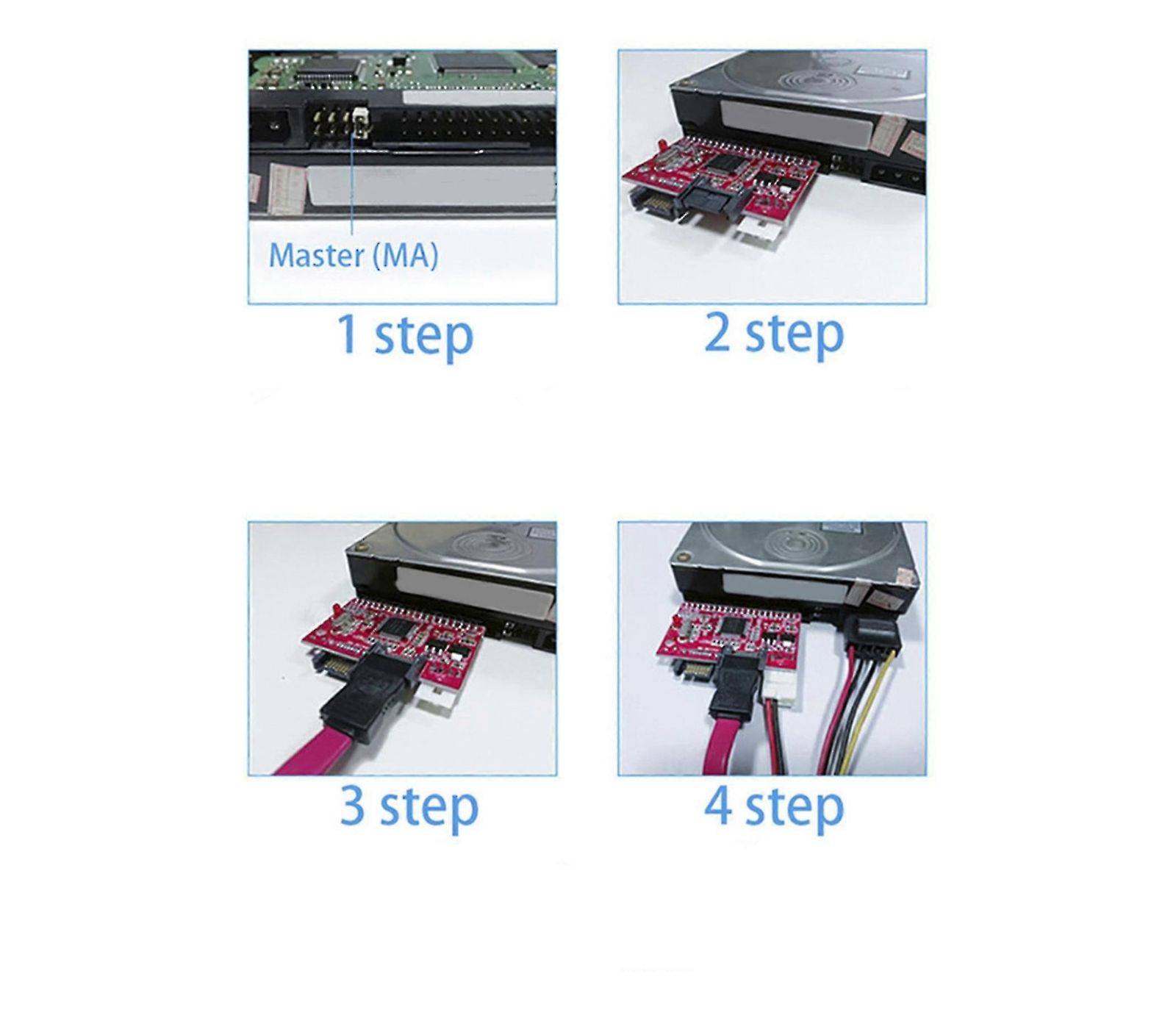 Master (MA)

1 step

2 step

3 step

4 step