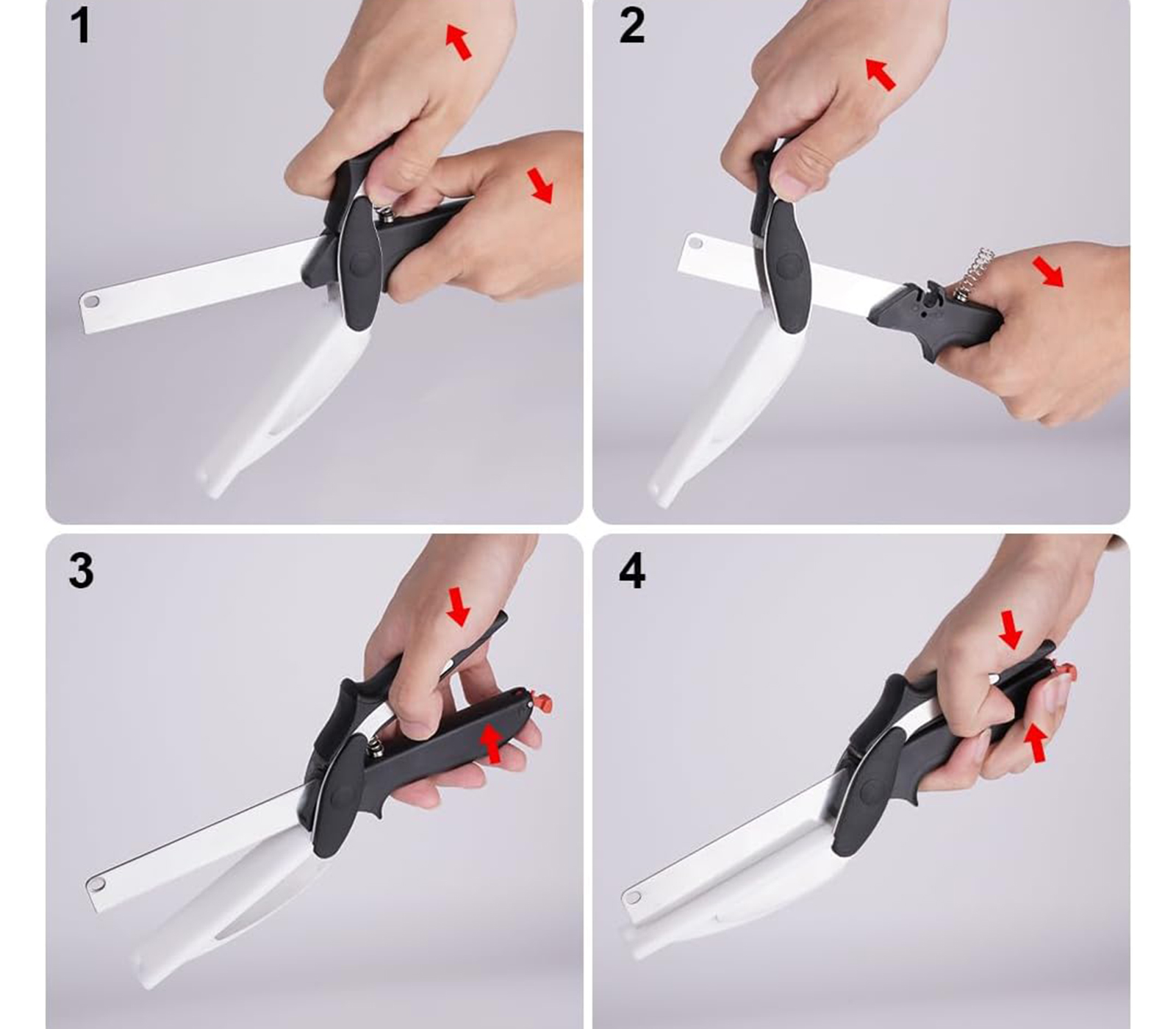 1

2

3

4