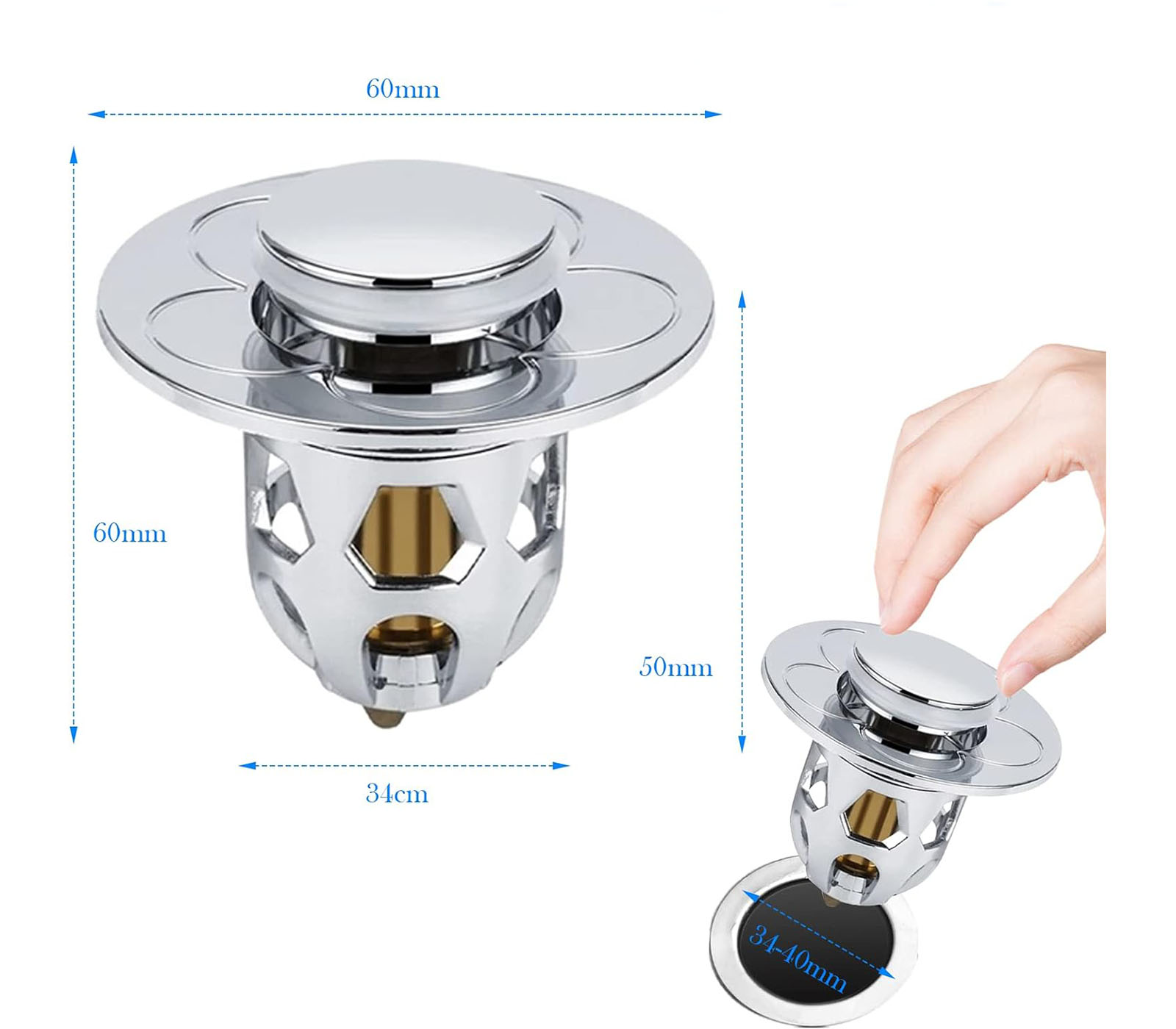 60mm

60mm

50mm

34cm

34-40mm