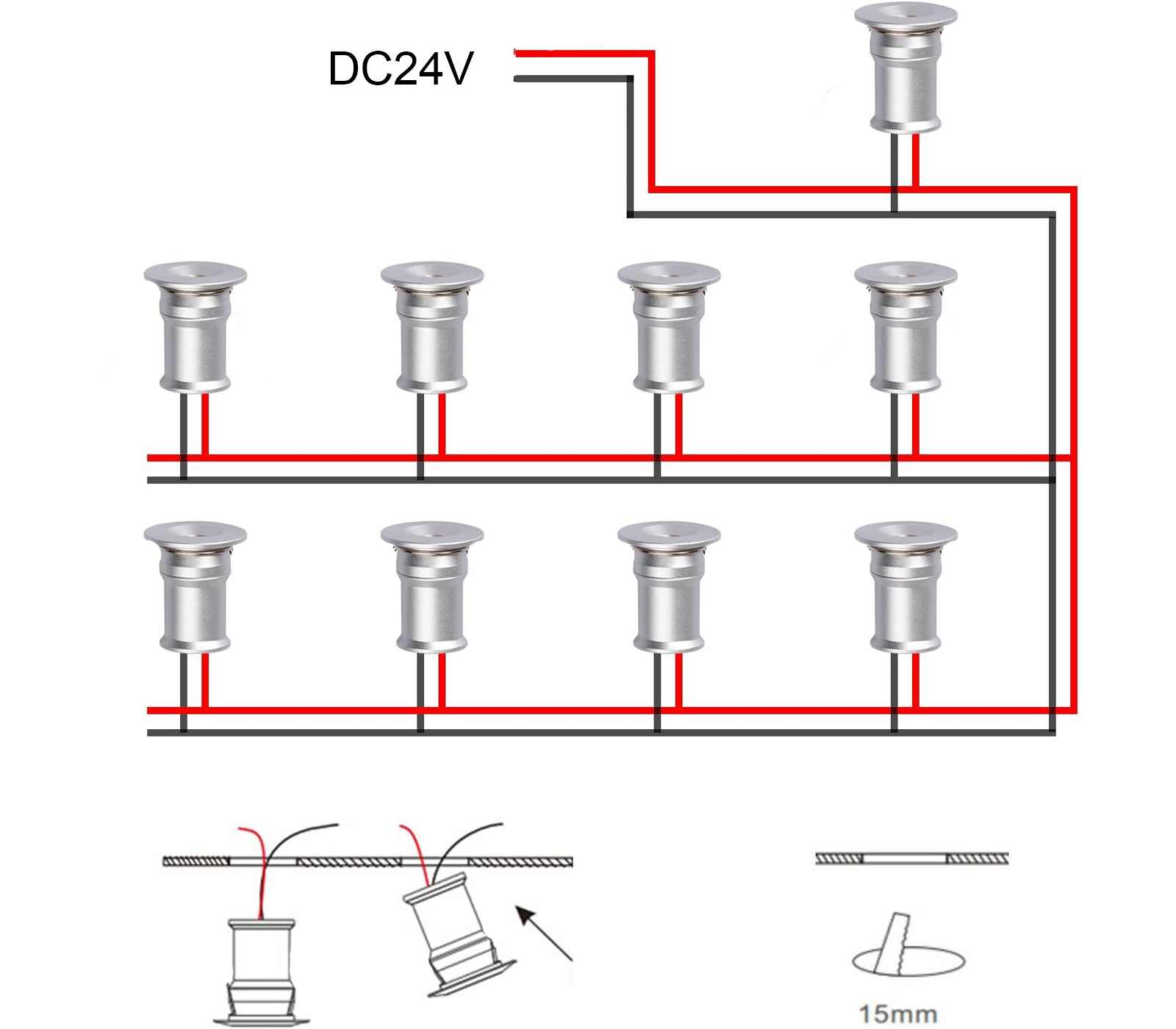 DC24V

15mm