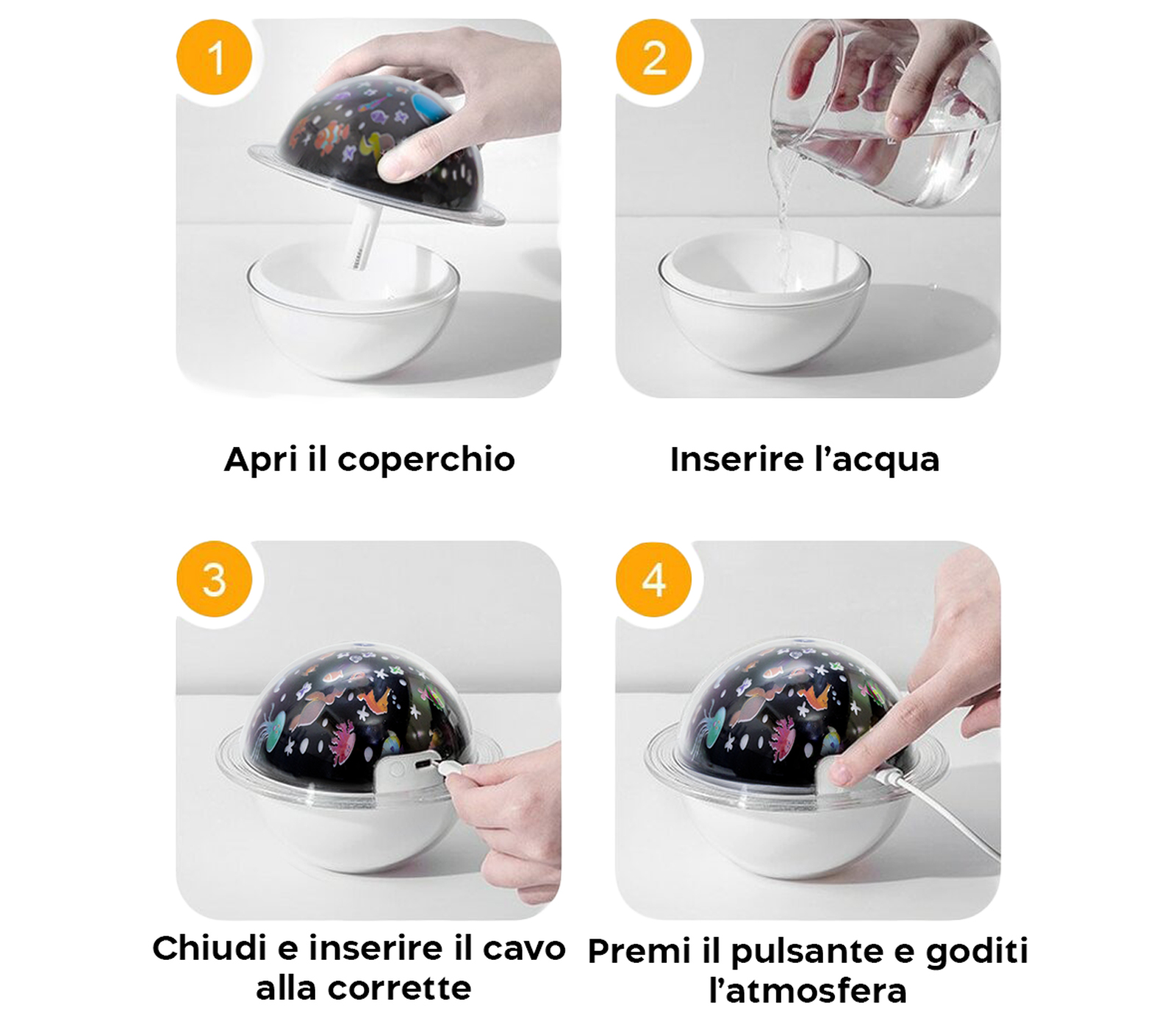 1

Apri il coperchio

2

Inserire l’acqua

3

Chiudi e inserire il cavo alla corrette

4

Premi il pulsante e goditi l’atmosfera