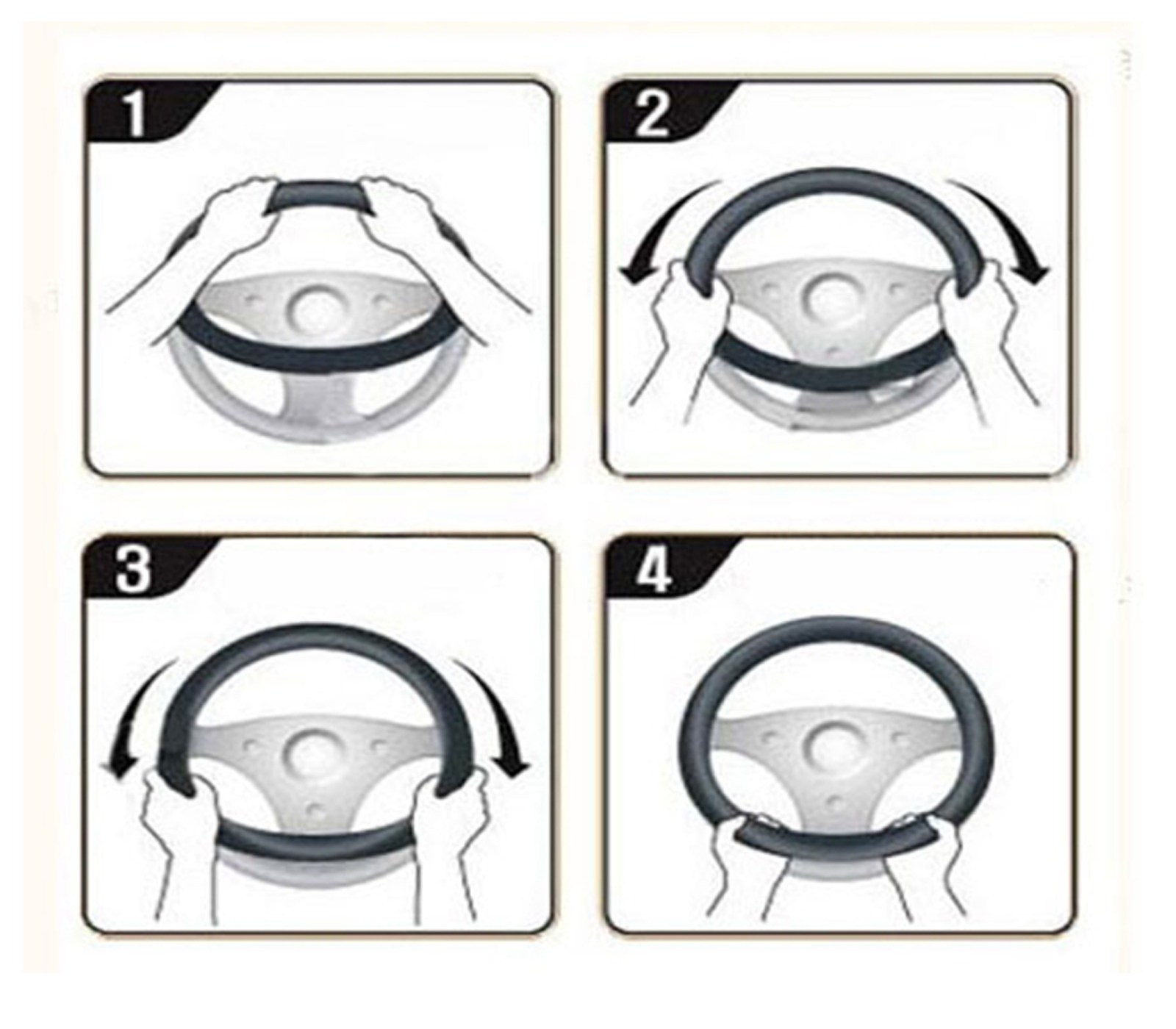 1

2

3

4