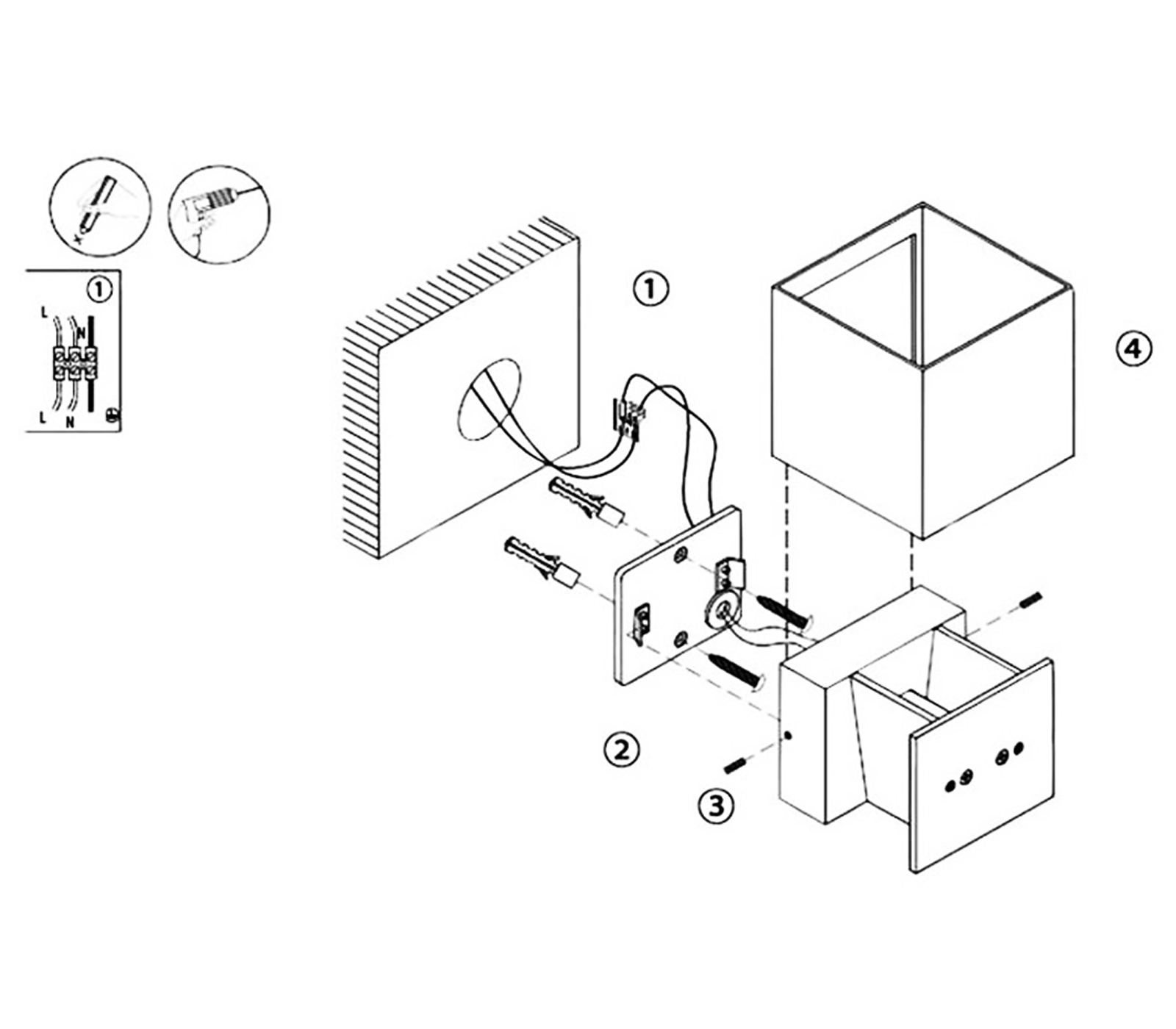 ①
L
N
L
N
①
④
②
③