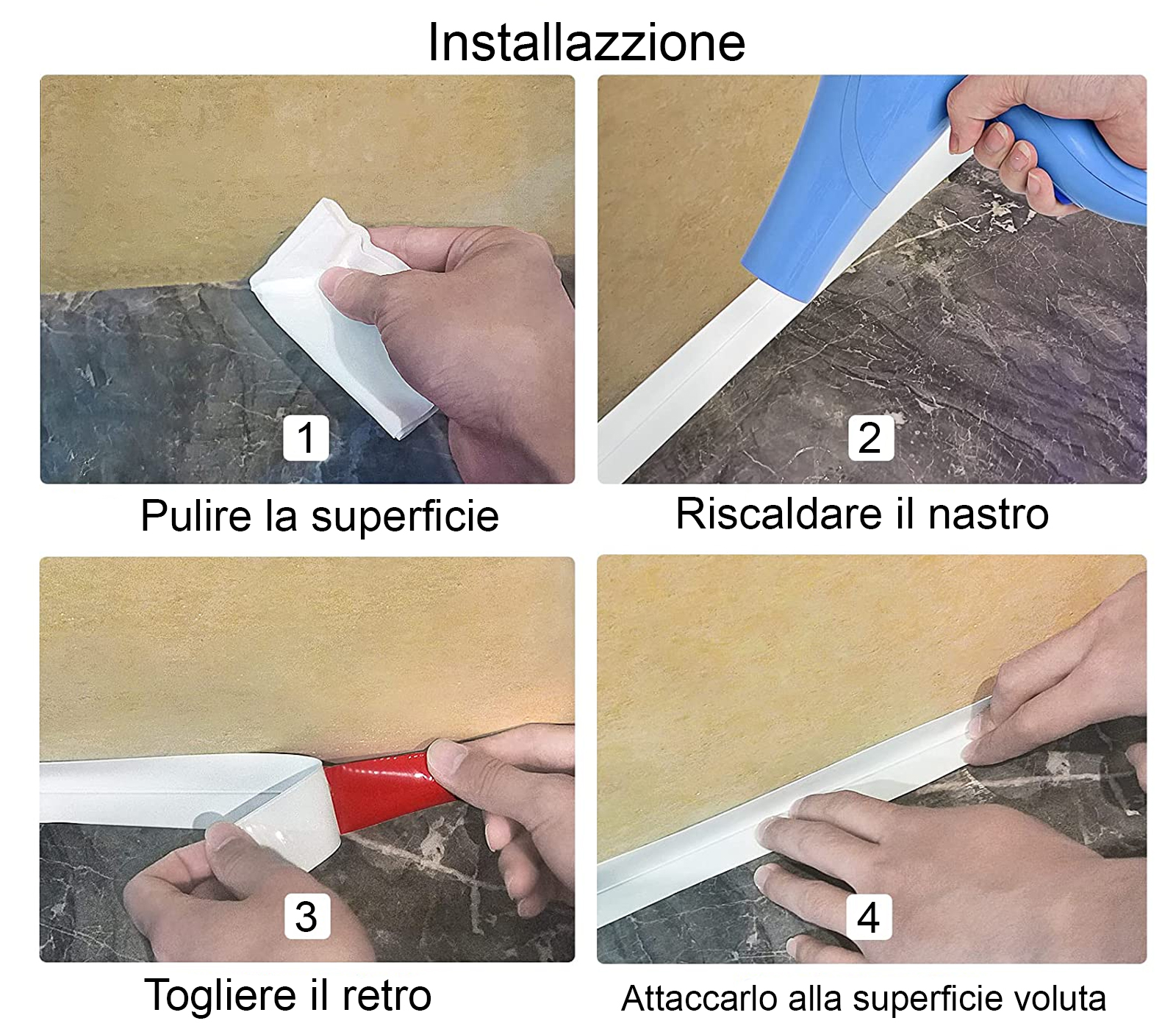 Installazzione

1

Pulire la superficie

2

Riscaldare il nastro

3

Togliere il retro

4

Attaccarlo alla superficie voluta