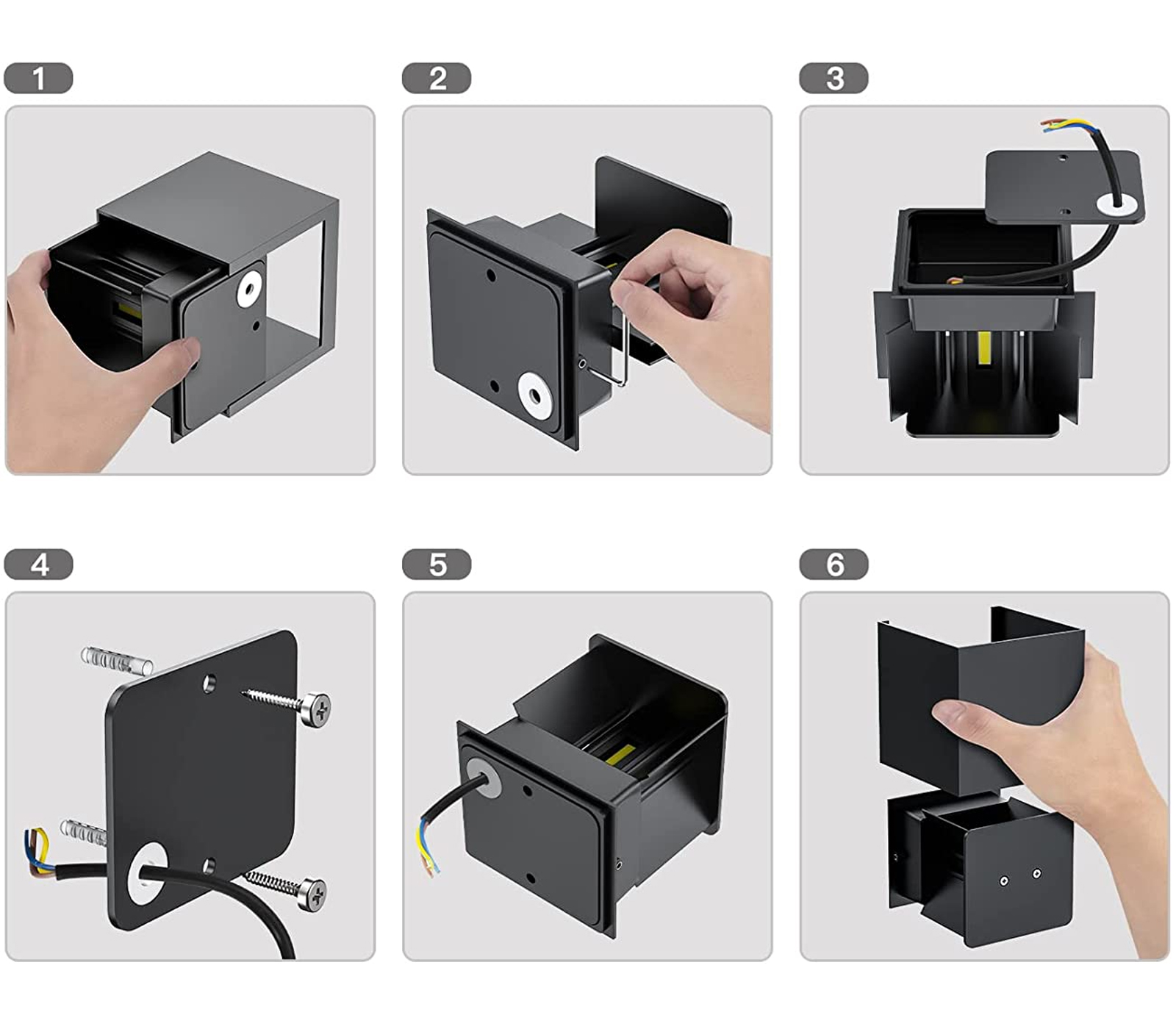 1

2

3

4

5

6