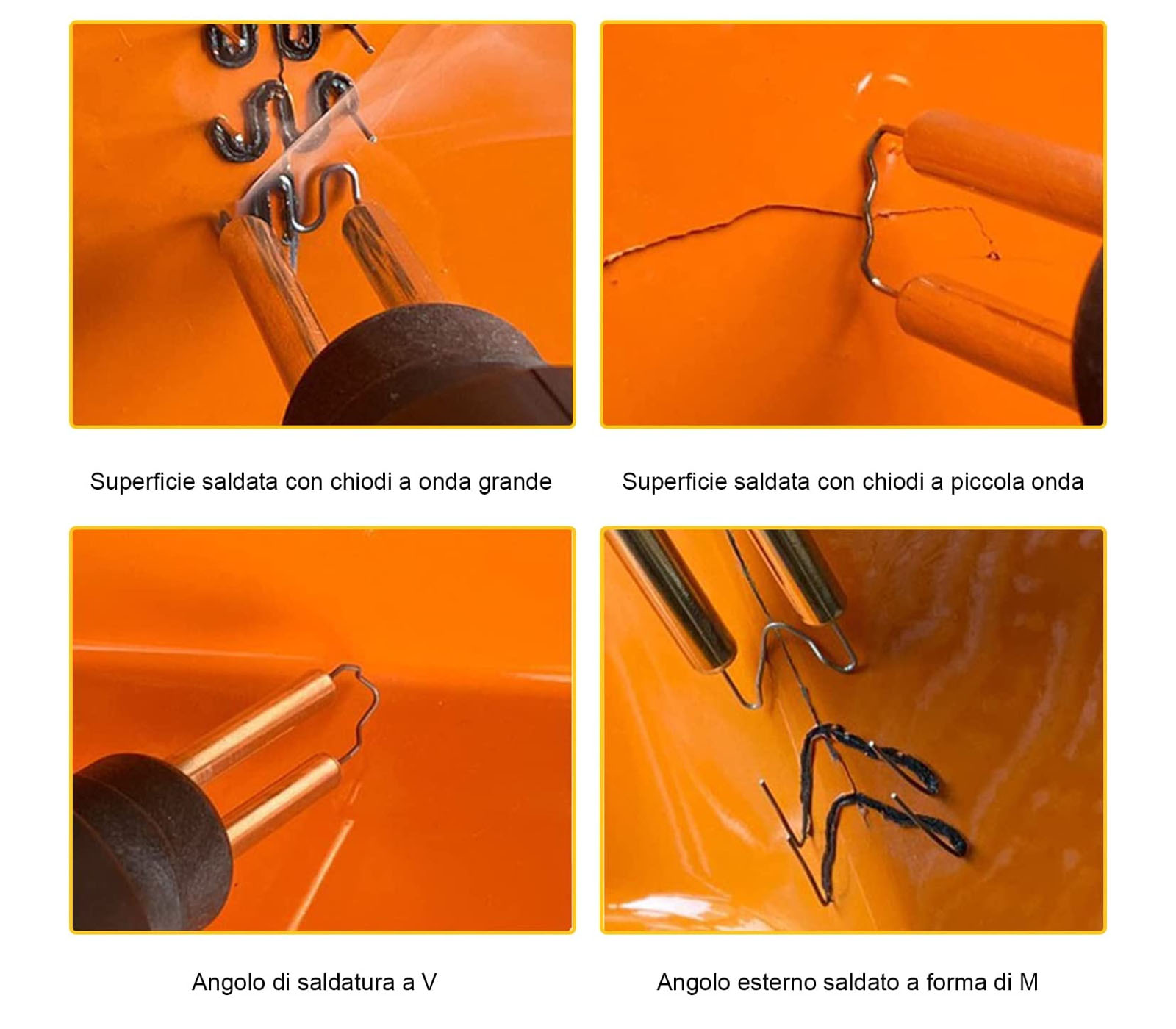 Superficie saldata con chiodi a onda grande

Superficie saldata con chiodi a piccola onda

Angolo di saldatura a V

Angolo esterno saldato a forma di M