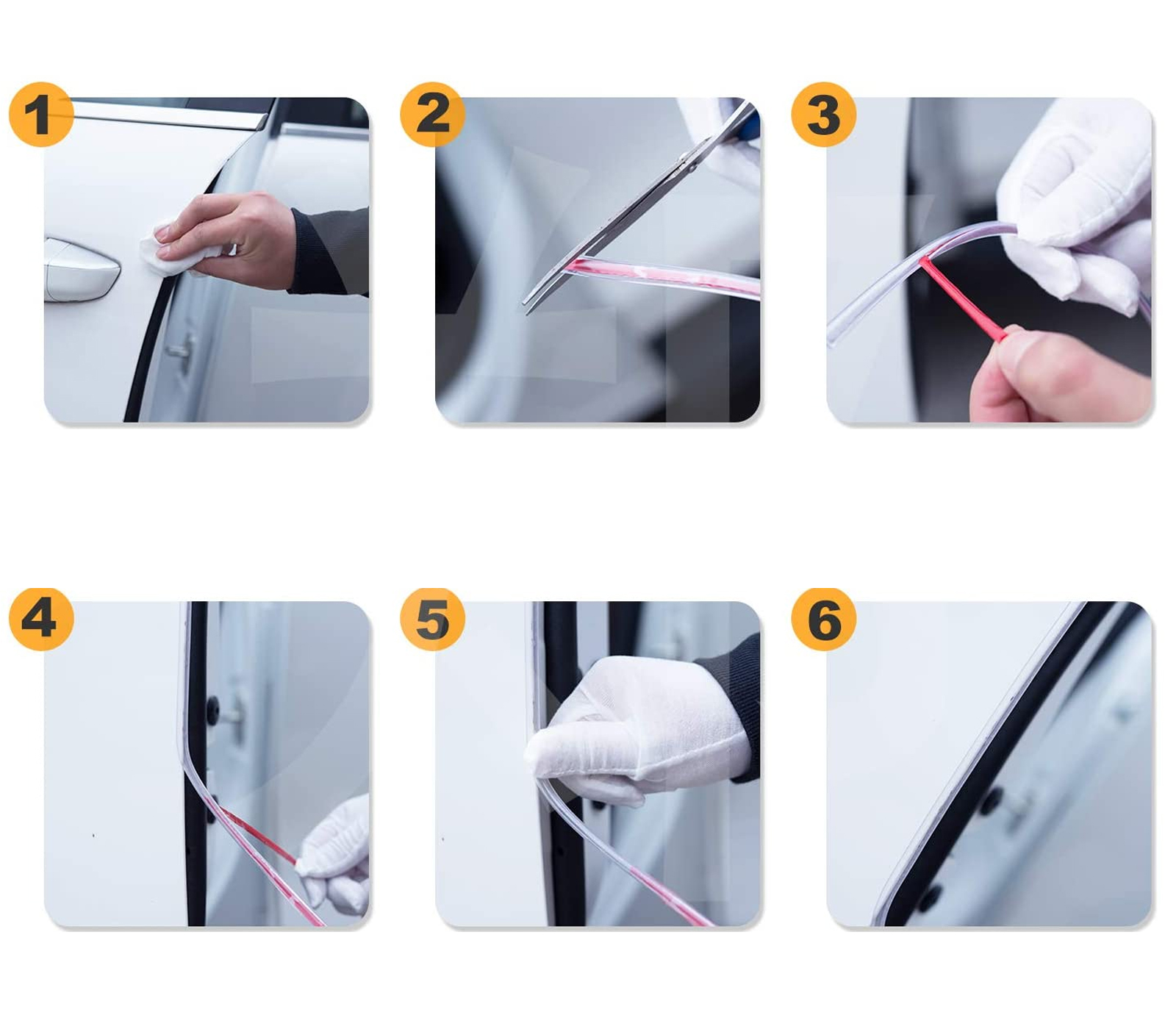 1

2

3

4

5

6