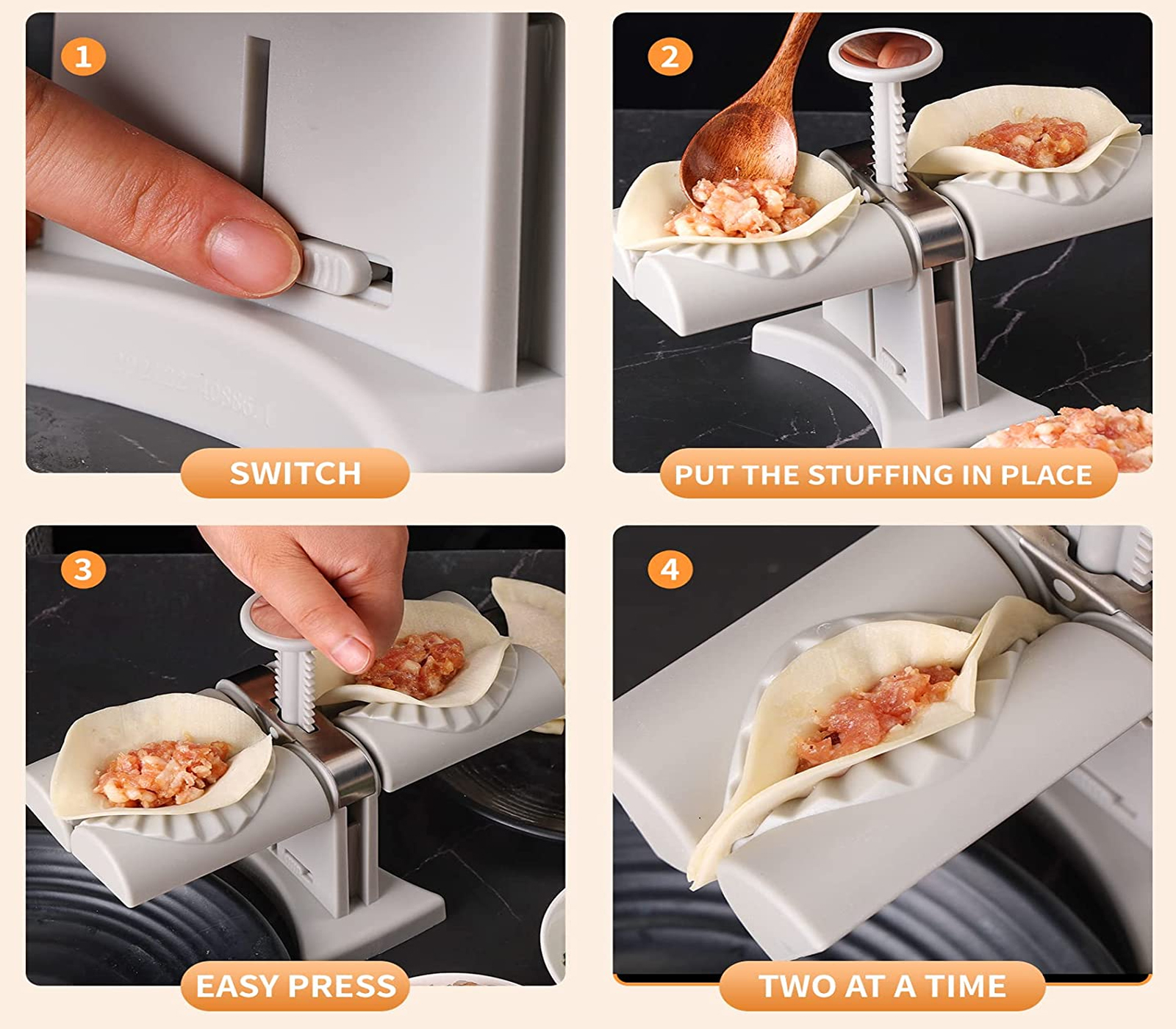 1

SWITCH

2

PUT THE STUFFING IN PLACE

3

EASY PRESS

4

TWO AT A TIME