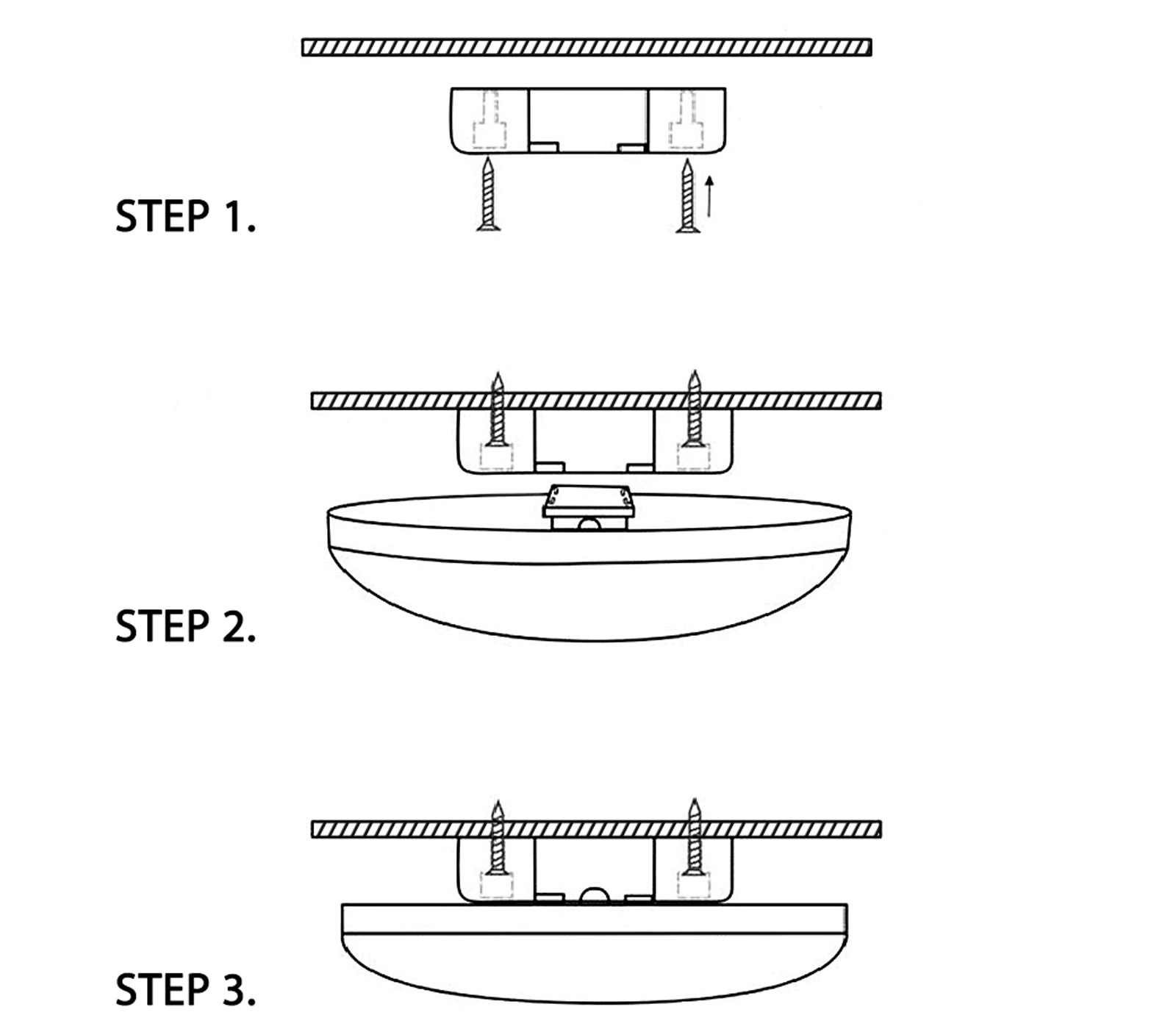 STEP 1.

STEP 2.

STEP 3.