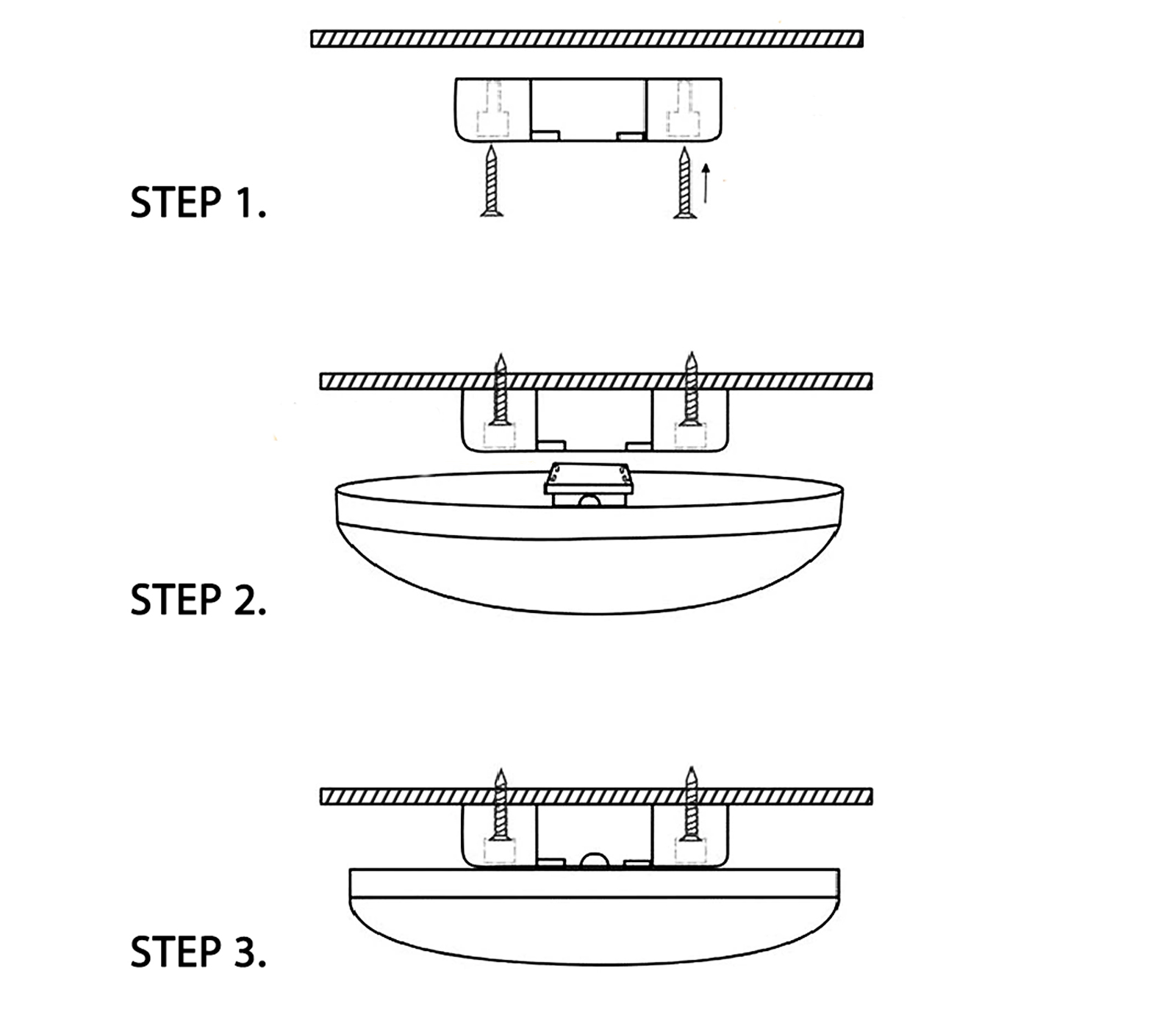 STEP 1.

STEP 2.

STEP 3.