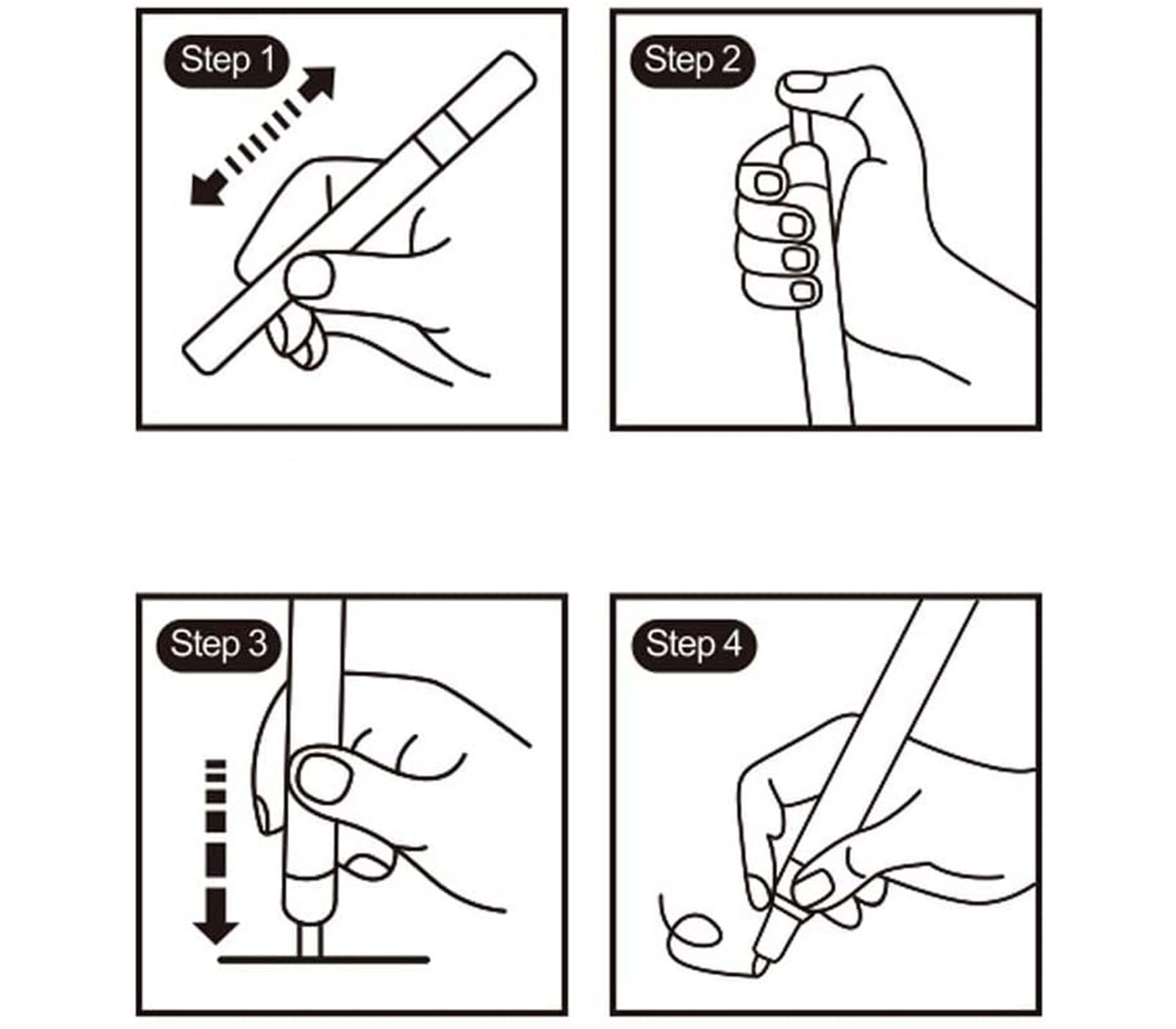 Step 1

Step 2

Step 3

Step 4