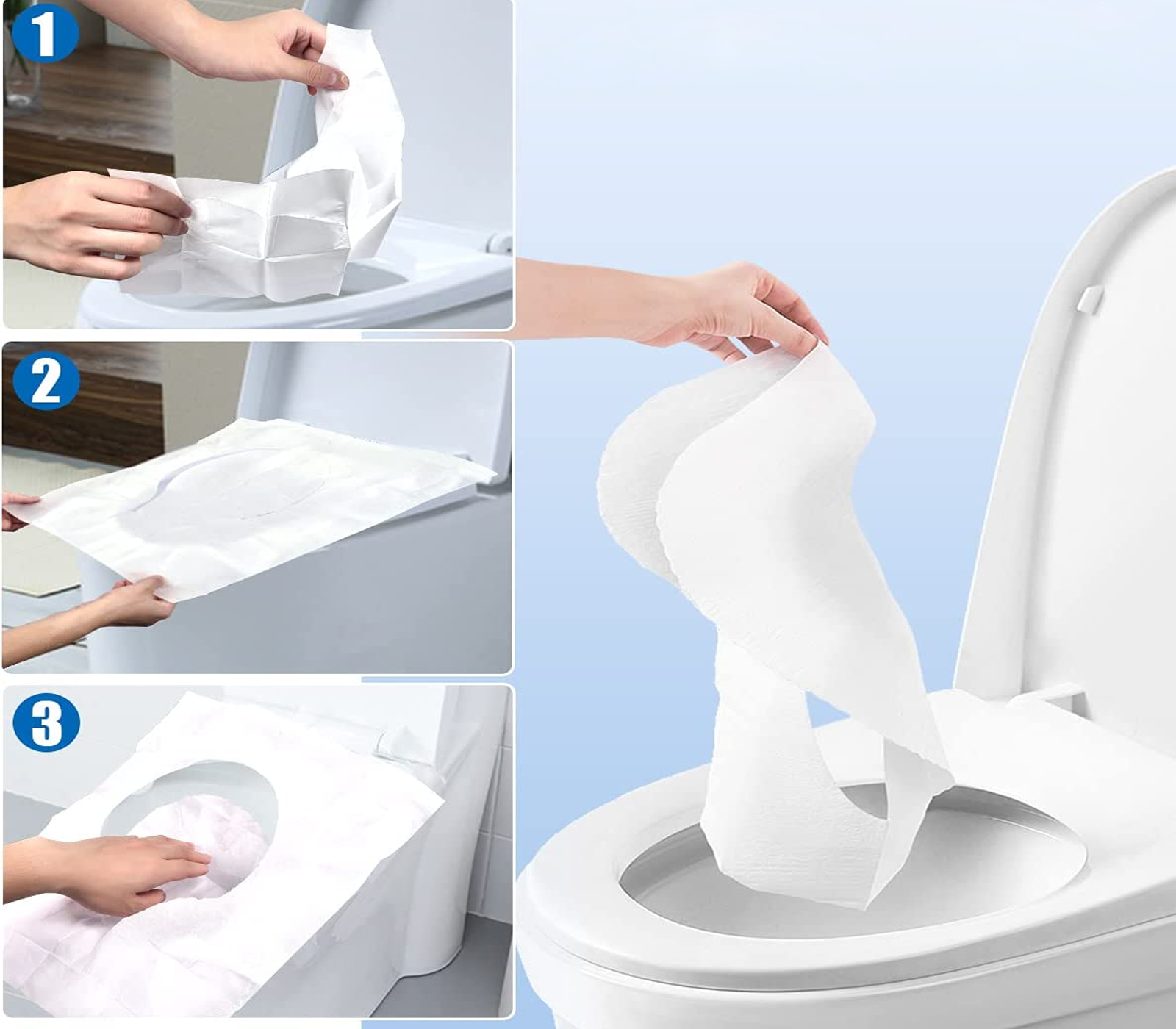 1

2

3