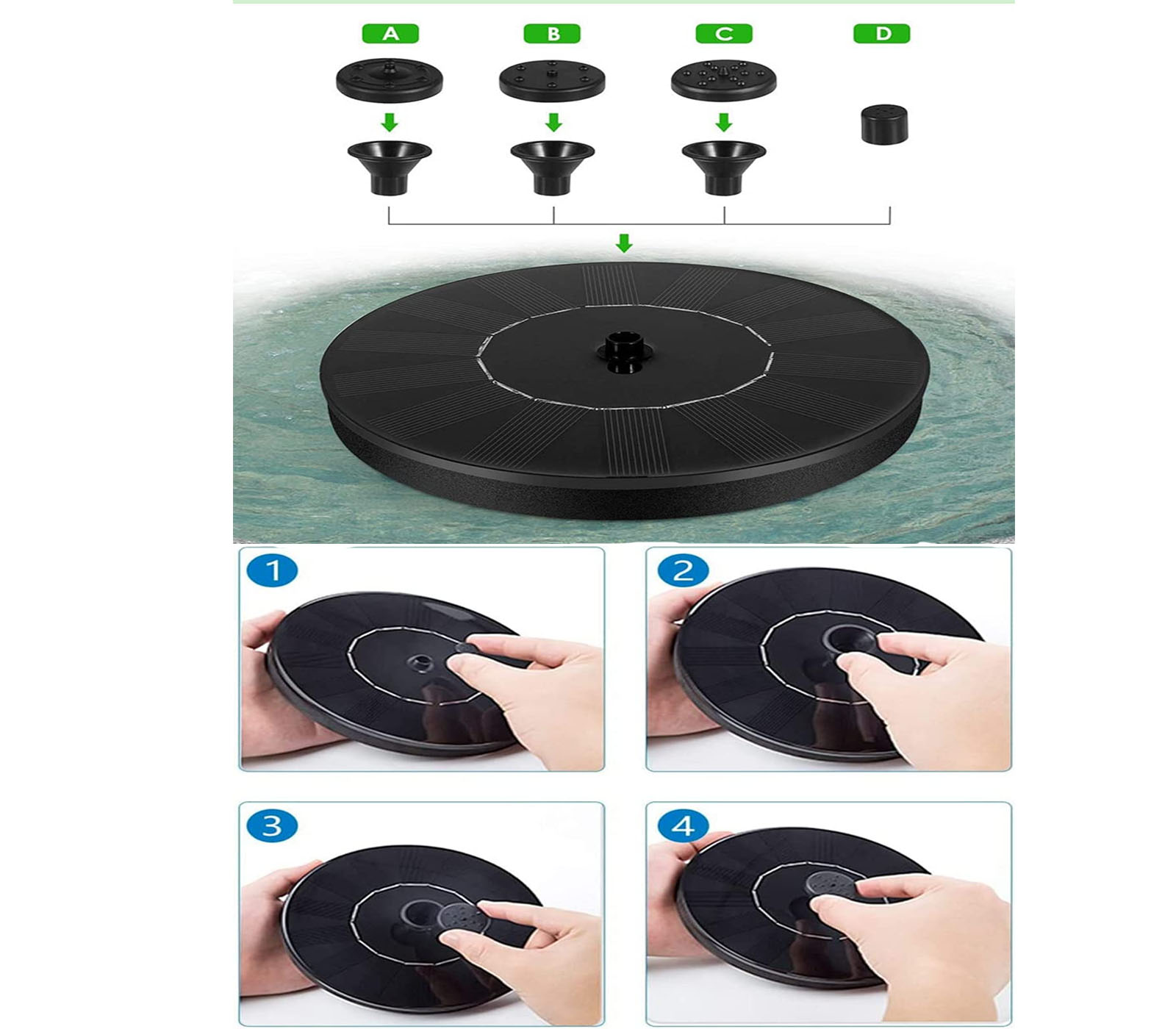 A
B
C
D
1
2
3
4