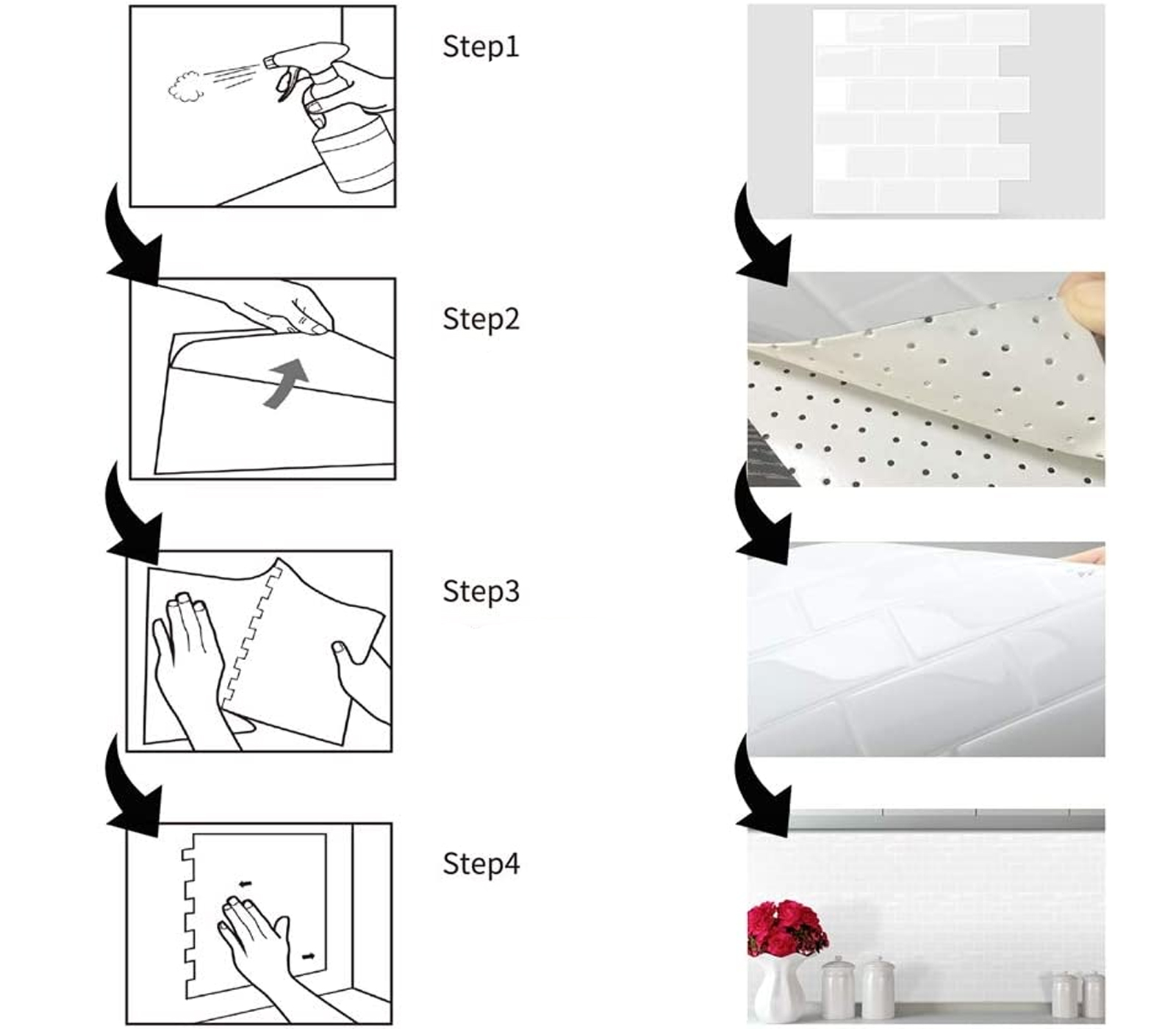 Step1

Step2

Step3

Step4