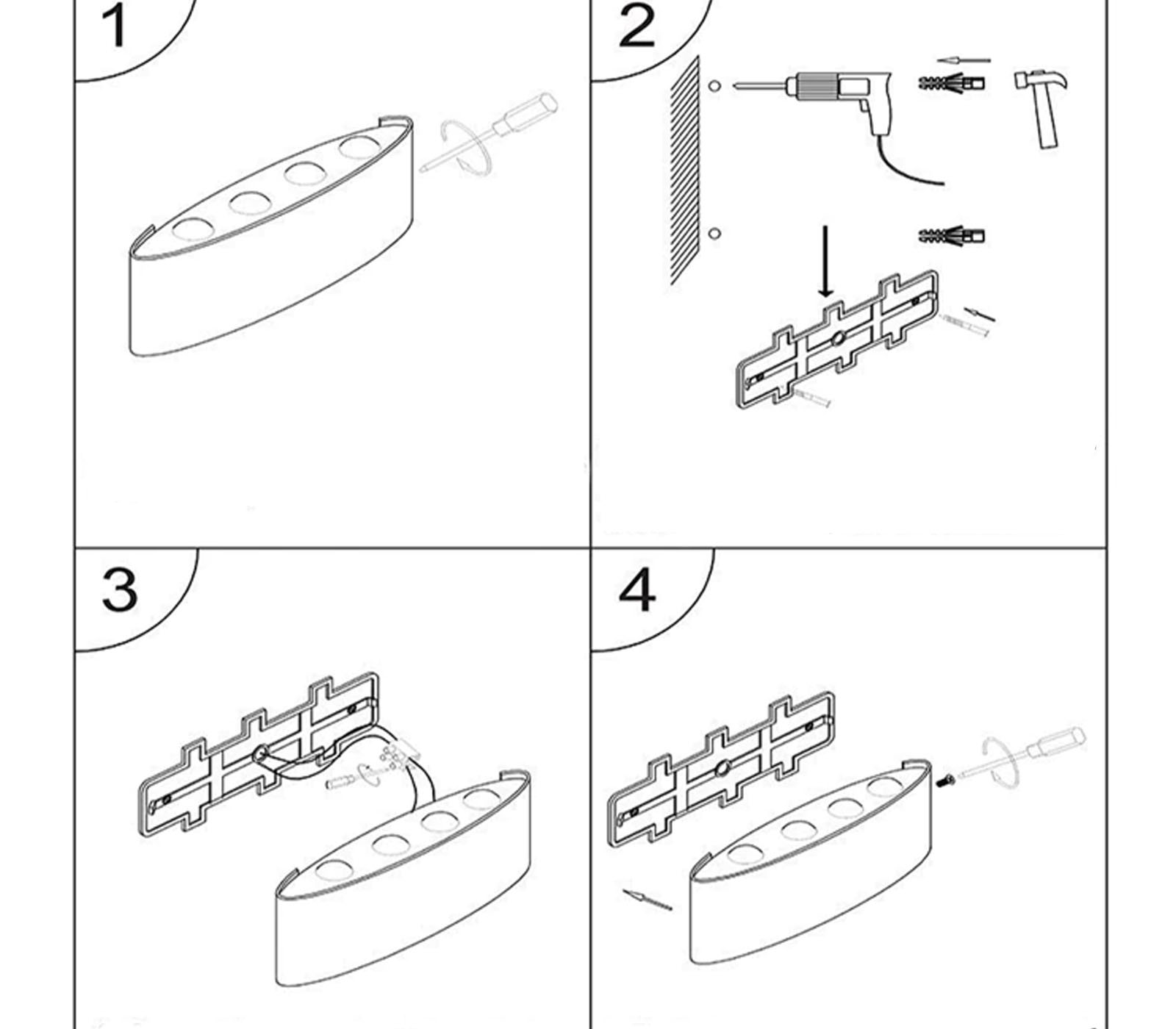 1

2

3

4