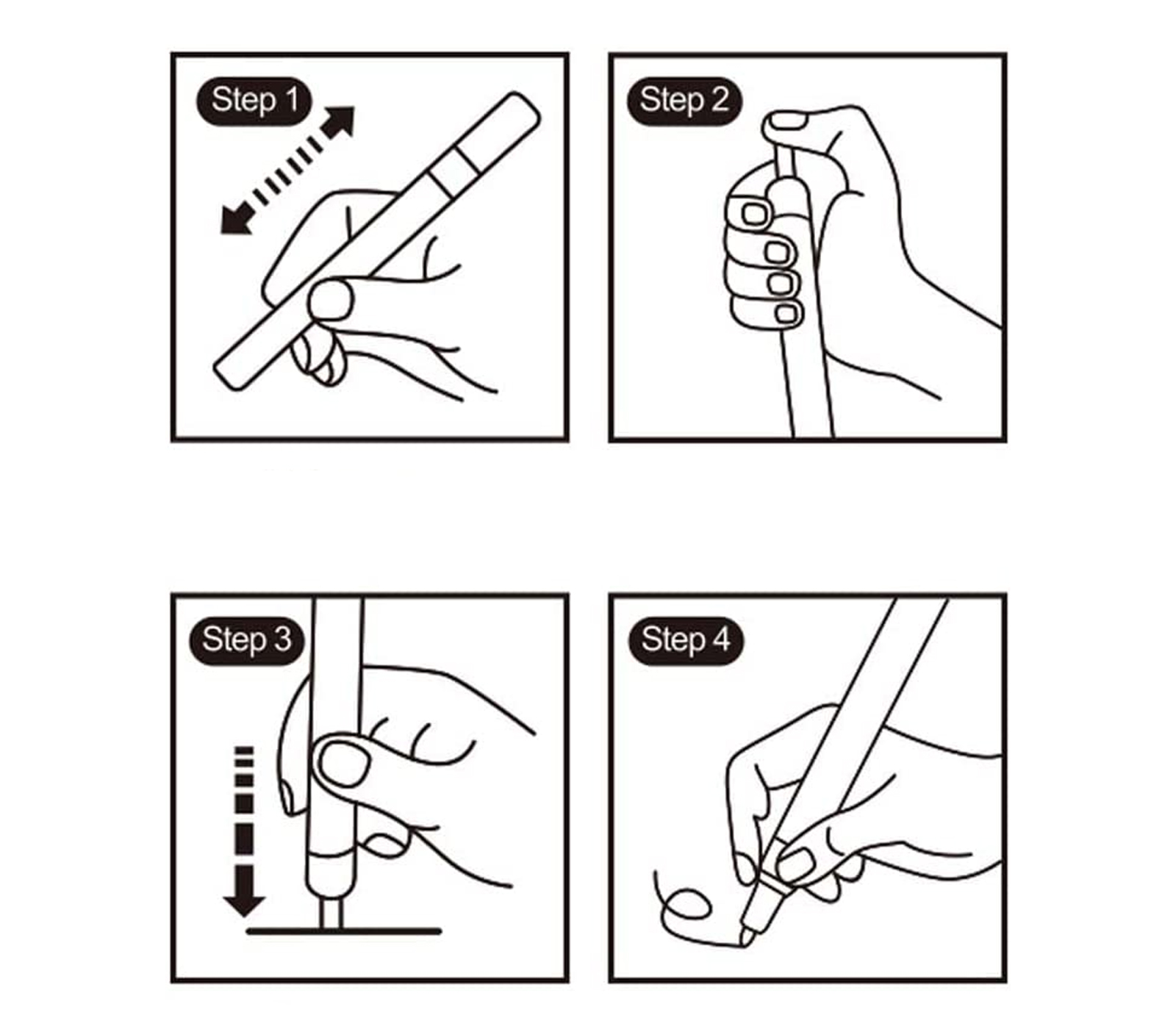 Step 1

Step 2

Step 3

Step 4