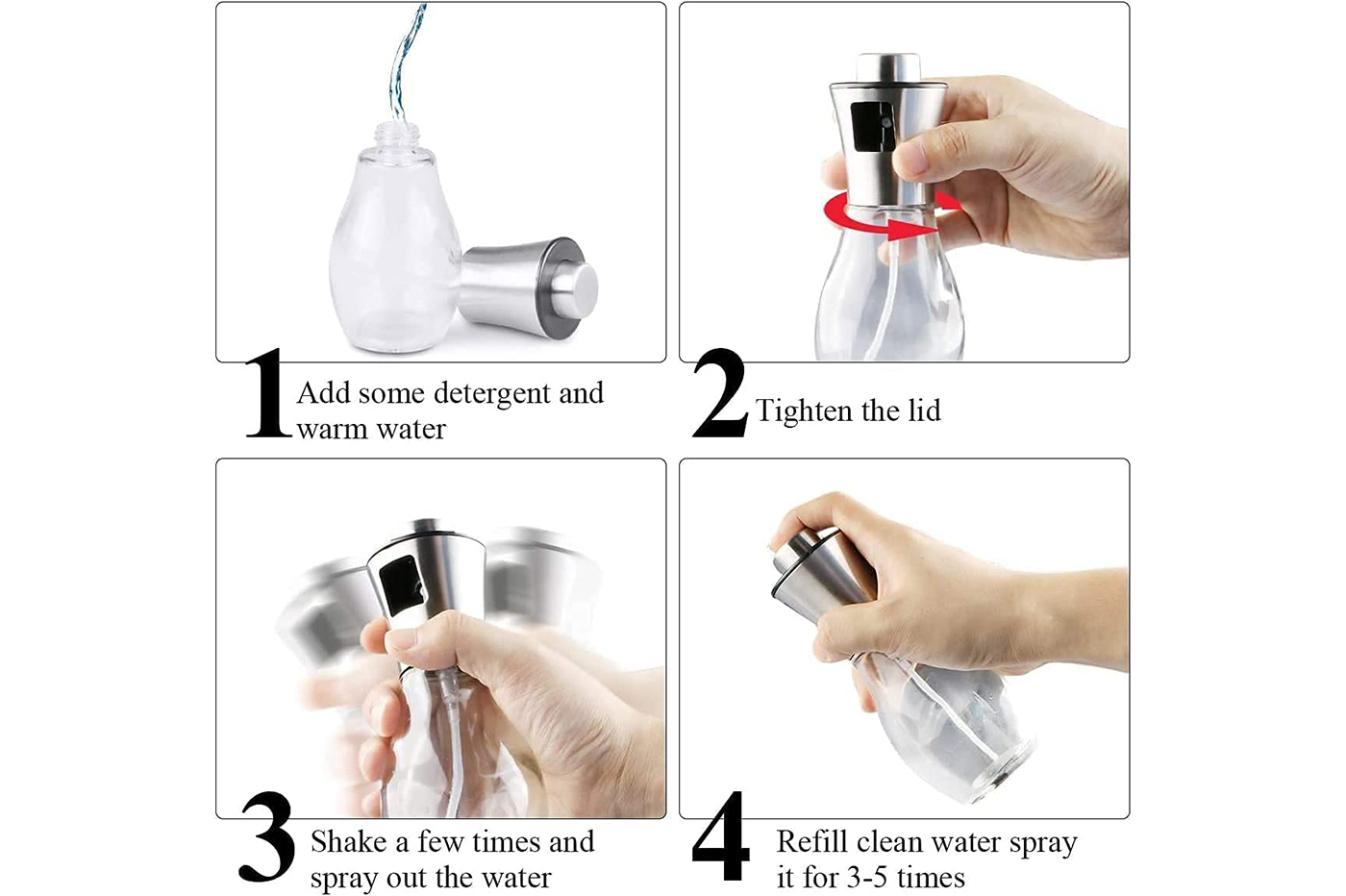 1 Add some detergent and warm water

2 Tighten the lid

3 Shake a few times and spray out the water

4 Refill clean water spray it for 3-5 times