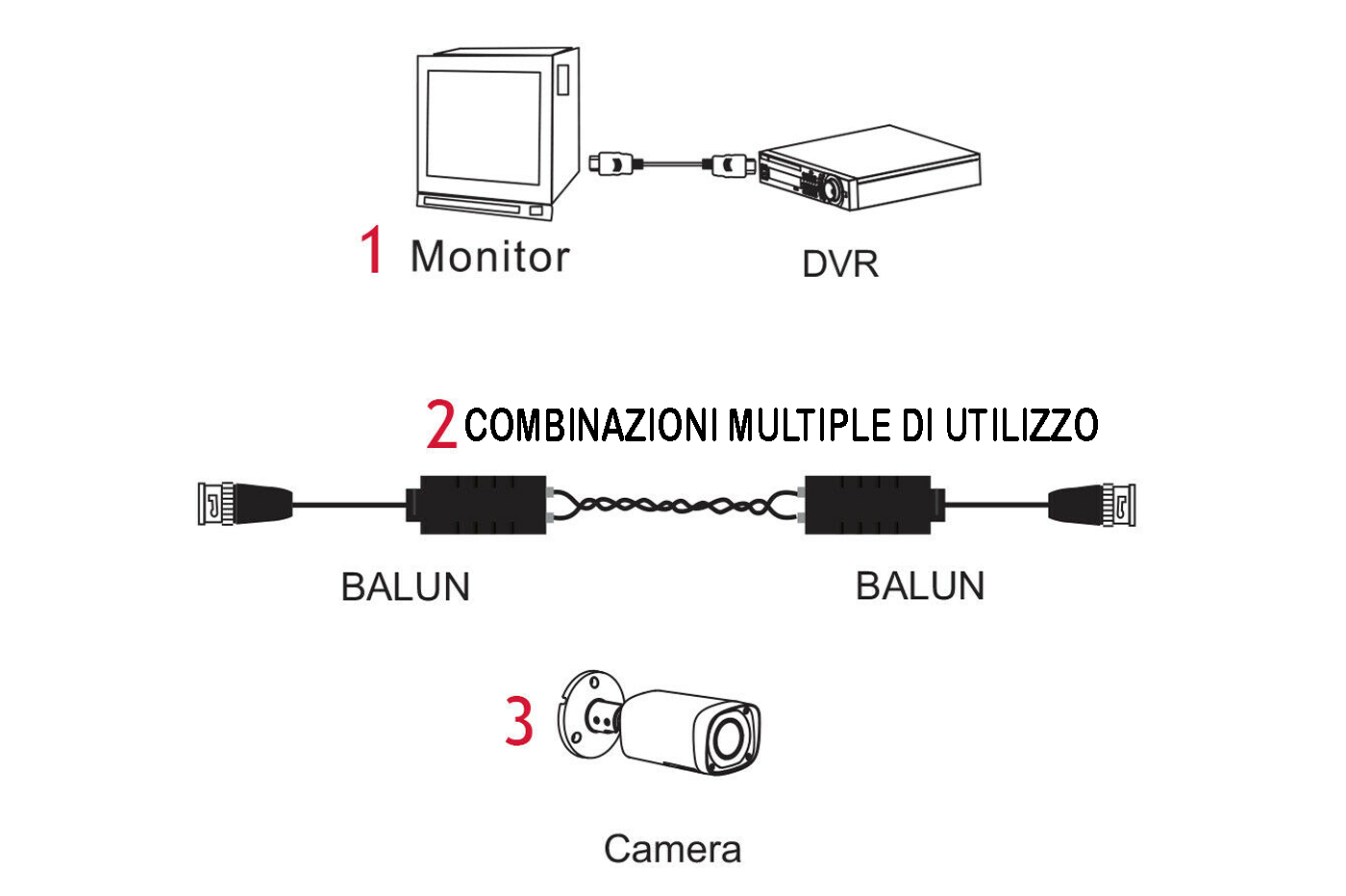 1 Monitor

DVR

2 COMBINAZIONI MULTIPLE DI UTILIZZO

BALUN

BALUN

3

Camera