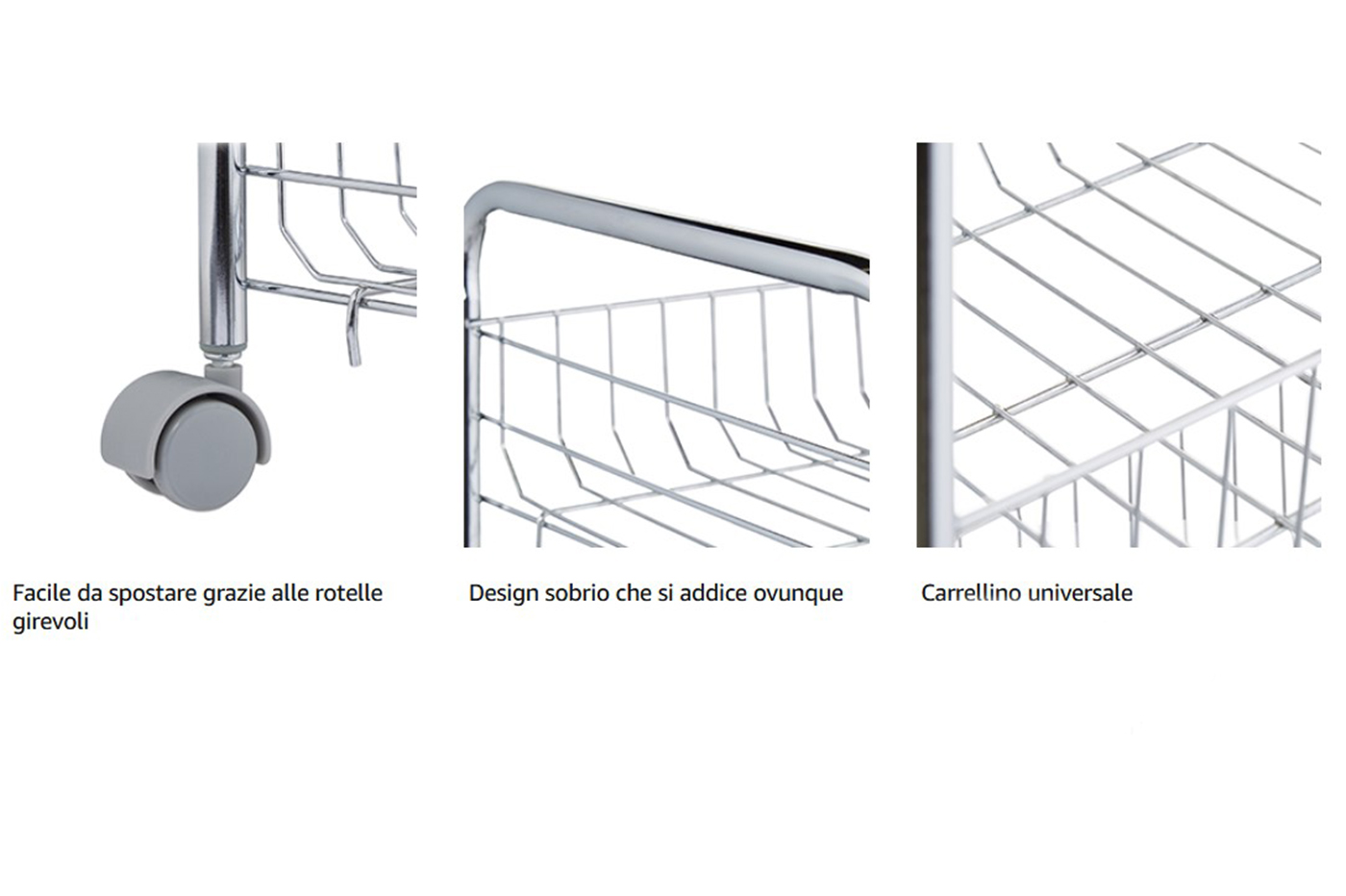 Facile da spostare grazie alle rotelle girevoli

Design sobrio che si addice ovunque

Carrellino universale