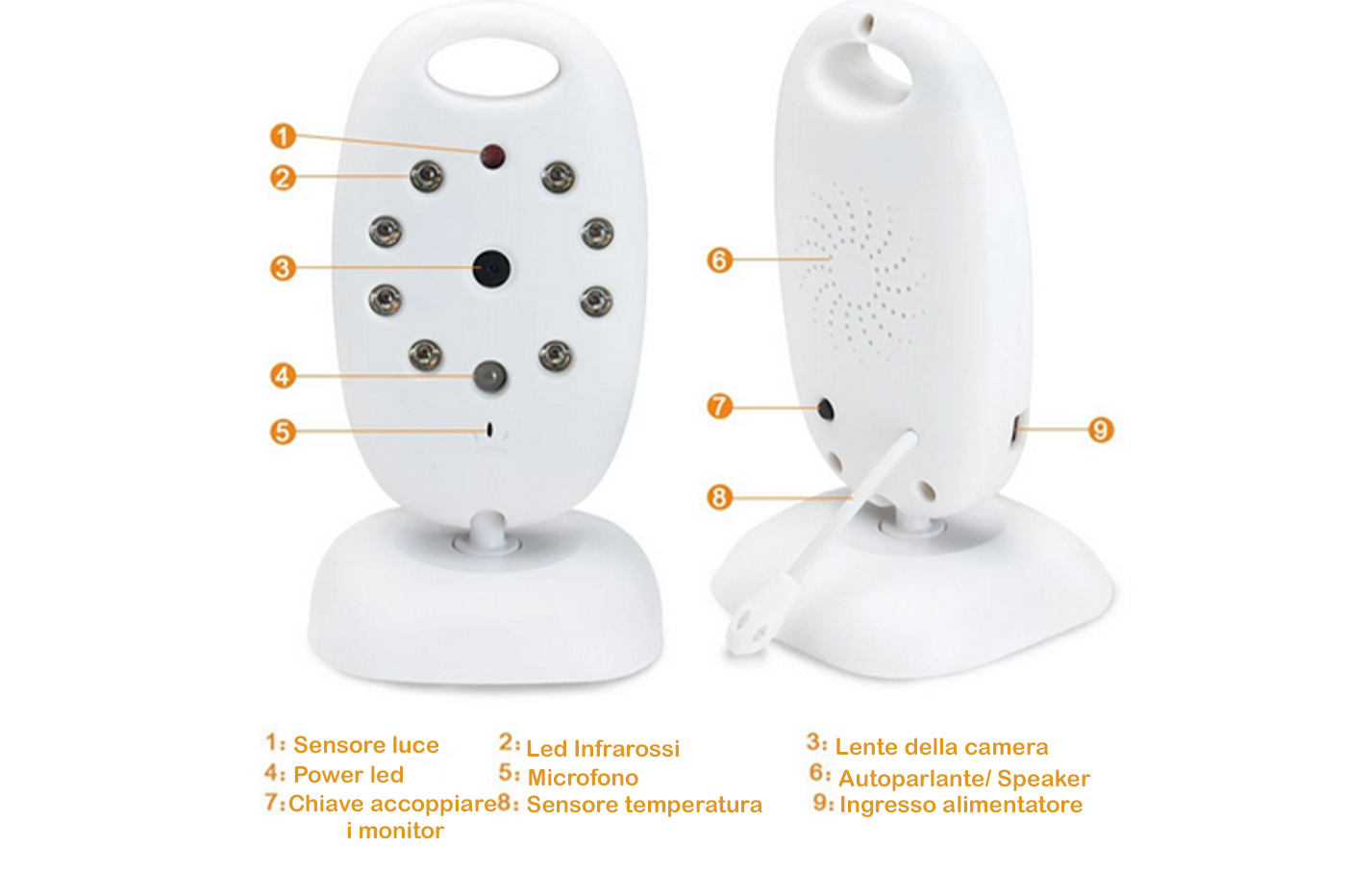 1
2
3
4
5
6
7
8
9

1: Sensore luce
2: Led Infrarossi
3: Lente della camera
4: Power led
5: Microfono
6: Autoparlante/ Speaker
7: Chiave accoppiare i monitor
8: Sensore temperatura
9: Ingresso alimentatore