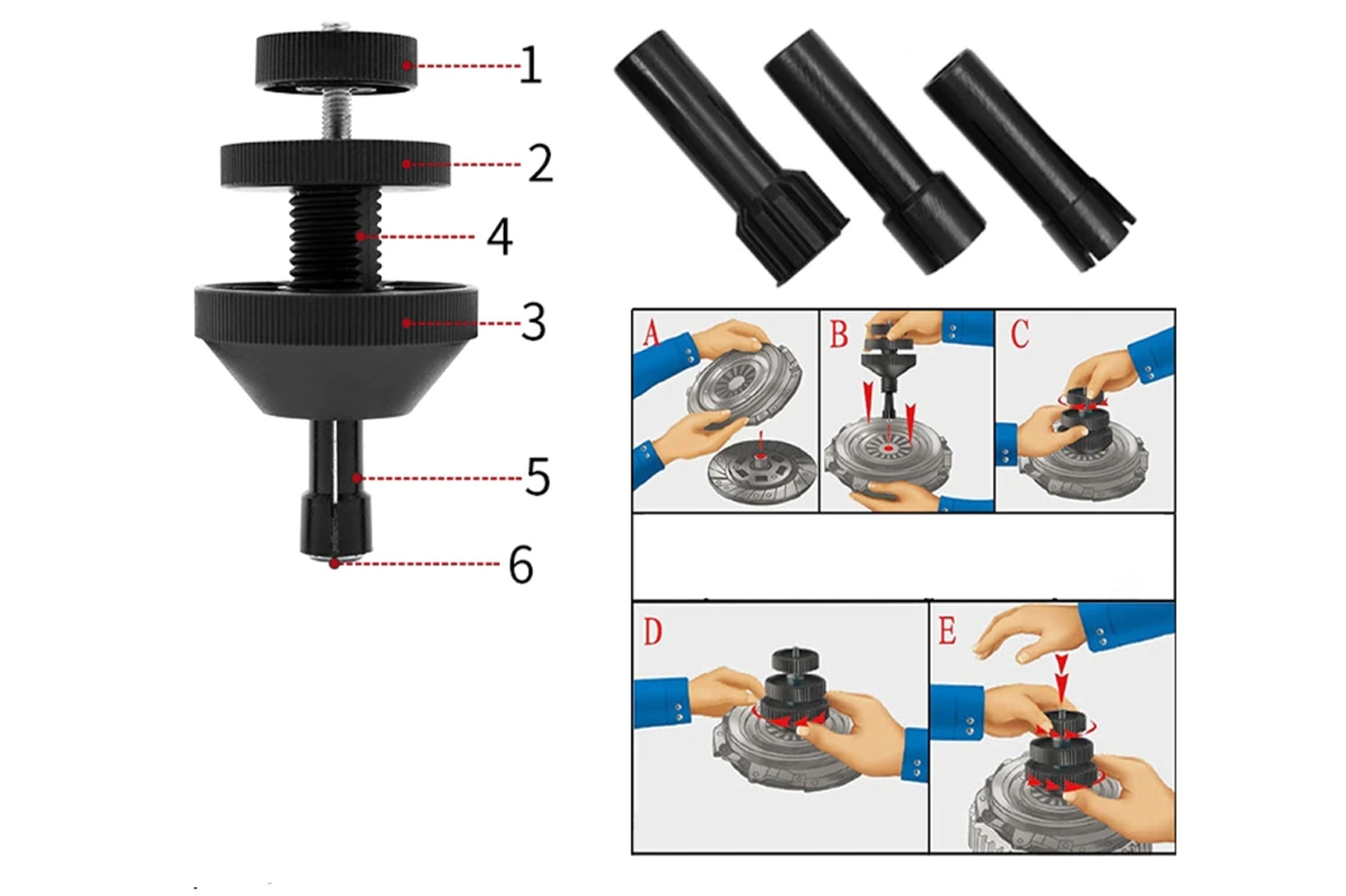 1
2
4
3
5
6

A
B
C

D
E