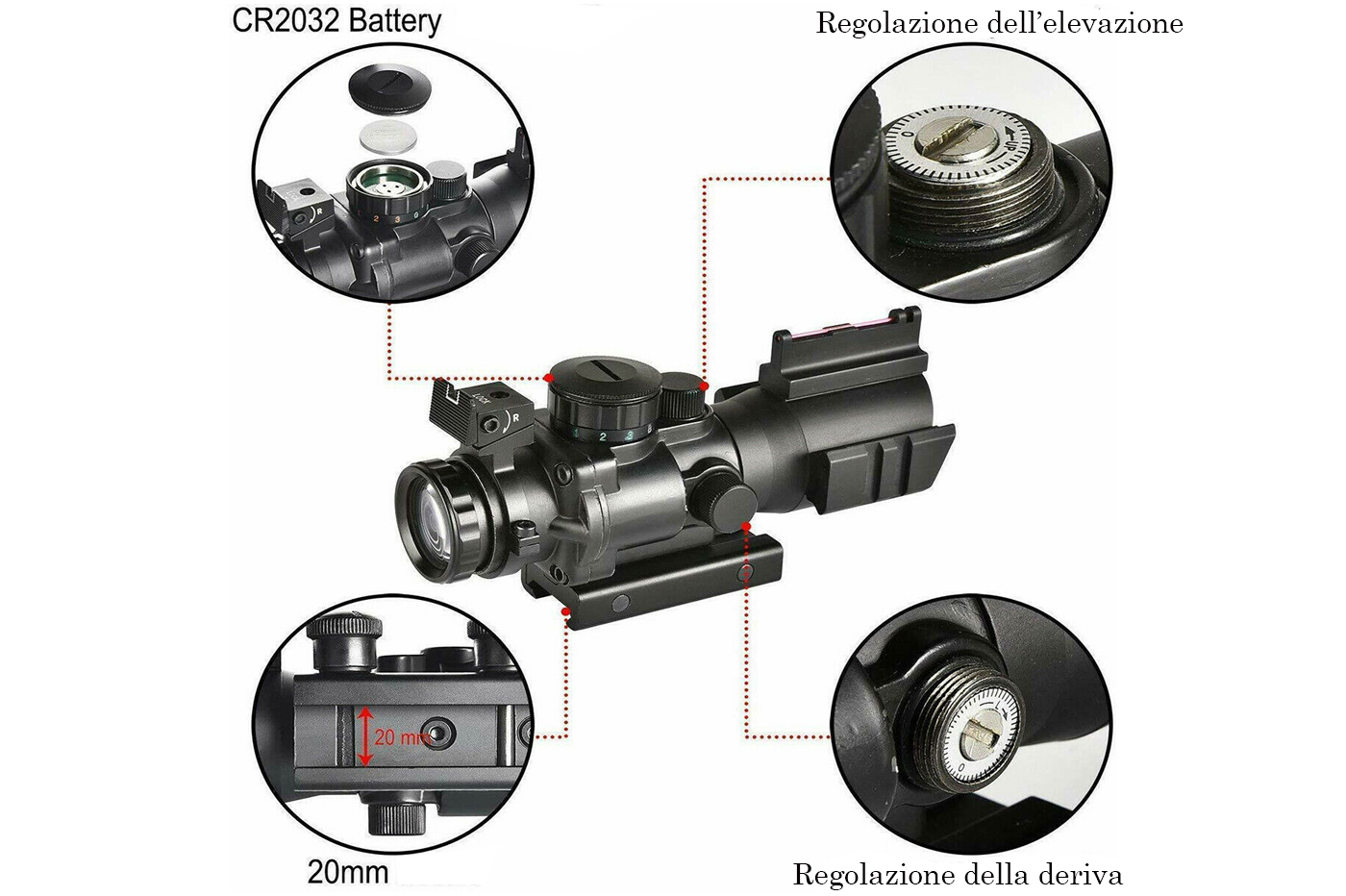 CR2032 Battery

Regolazione dell'elevazione

20 mm

20mm

Regolazione della deriva