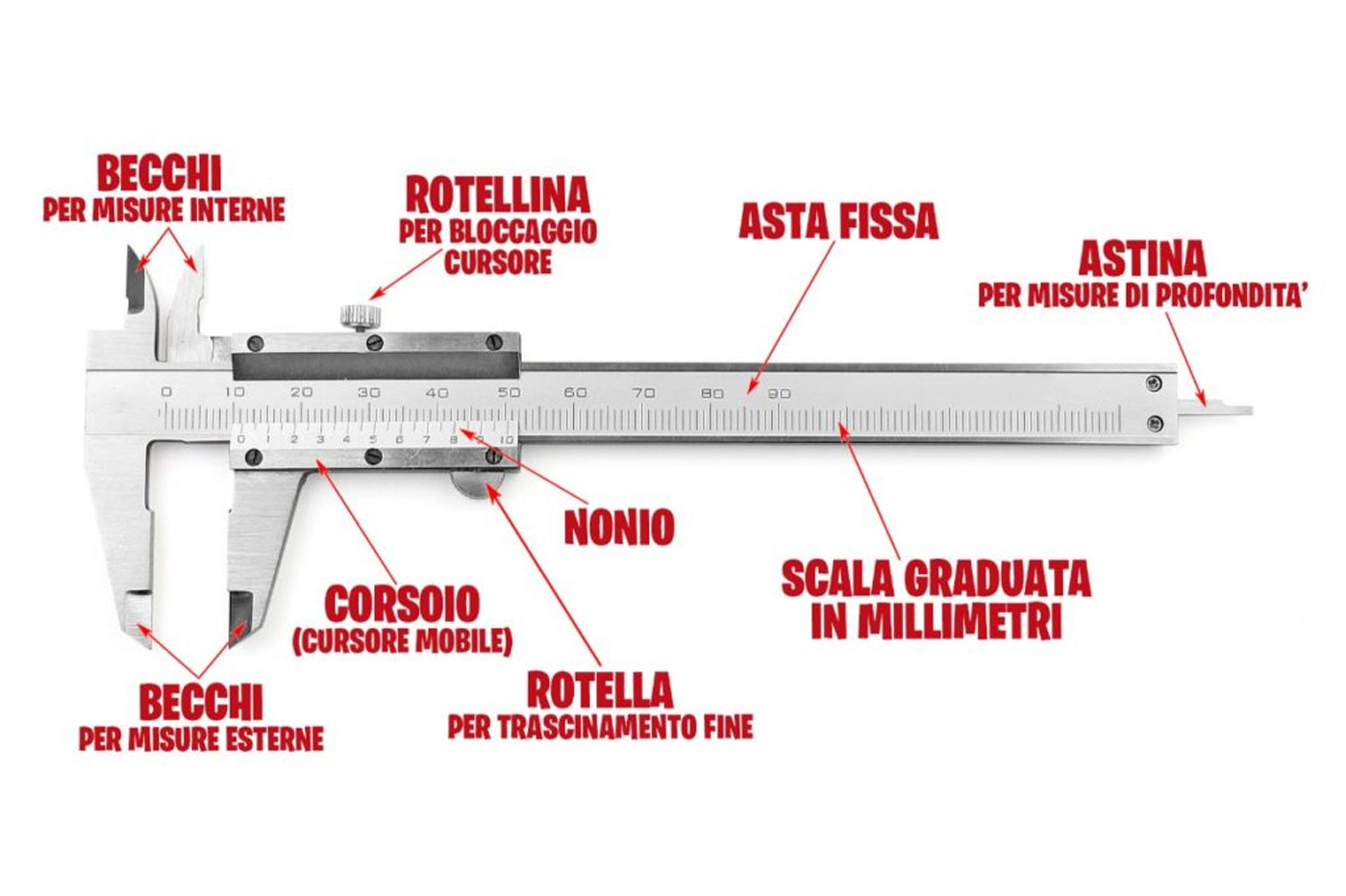 BECCHI
PER MISURE INTERNE

ROTELLINA
PER BLOCCAGGIO CURSORE

ASTA FISSA

ASTINA
PER MISURE DI PROFONDITA'

0 10 20 30 40 50 60 70 80 90

0 1 2 3 4 5 6 7 8 9 10

NONIO

SCALA GRADUATA IN MILLIMETRI

CORSOIO
(CURSORE MOBILE)

ROTELLA
PER TRASCINAMENTO FINE

BECCHI
PER MISURE ESTERNE