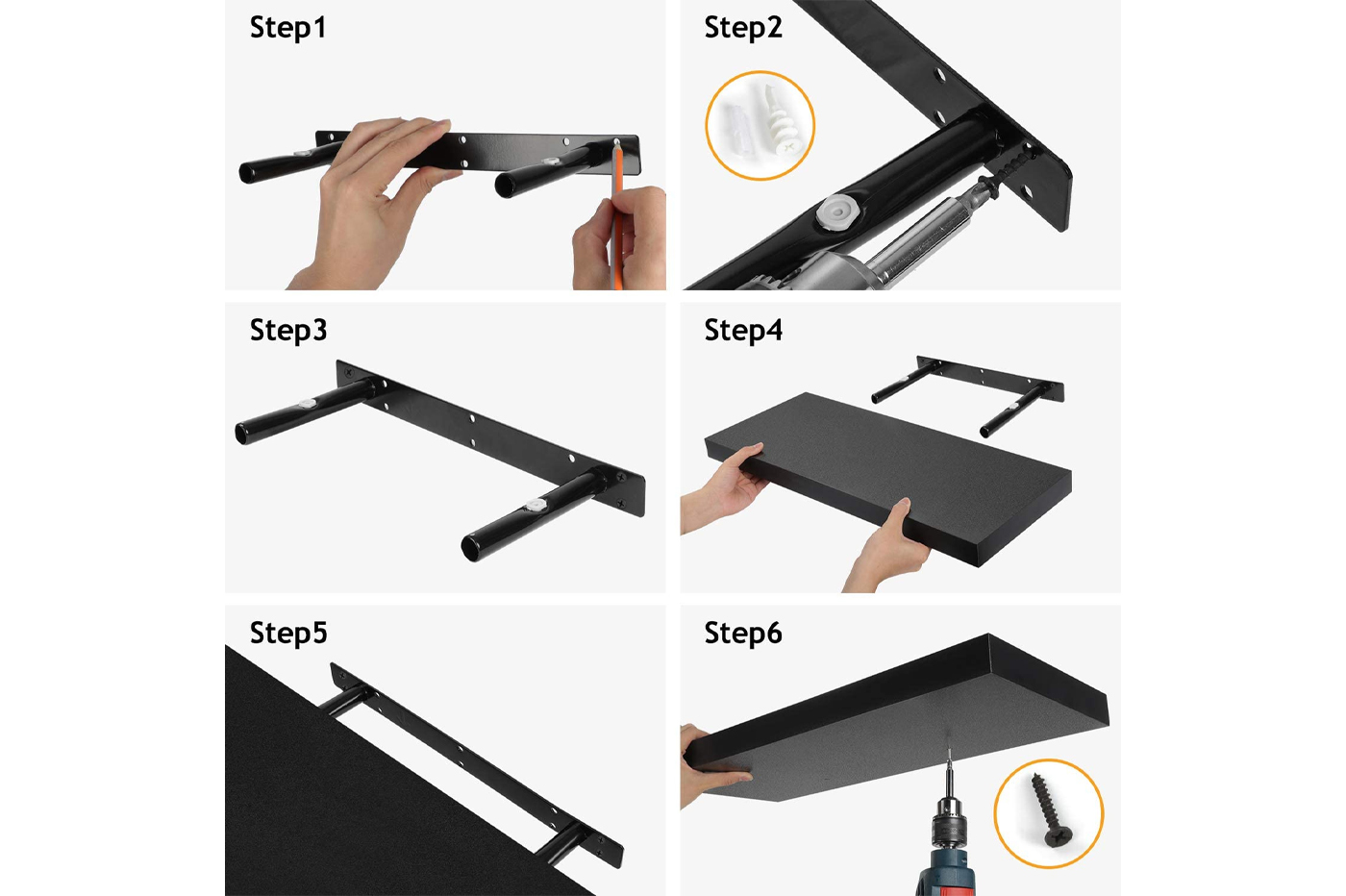 Step1

Step2

Step3

Step4

Step5

Step6