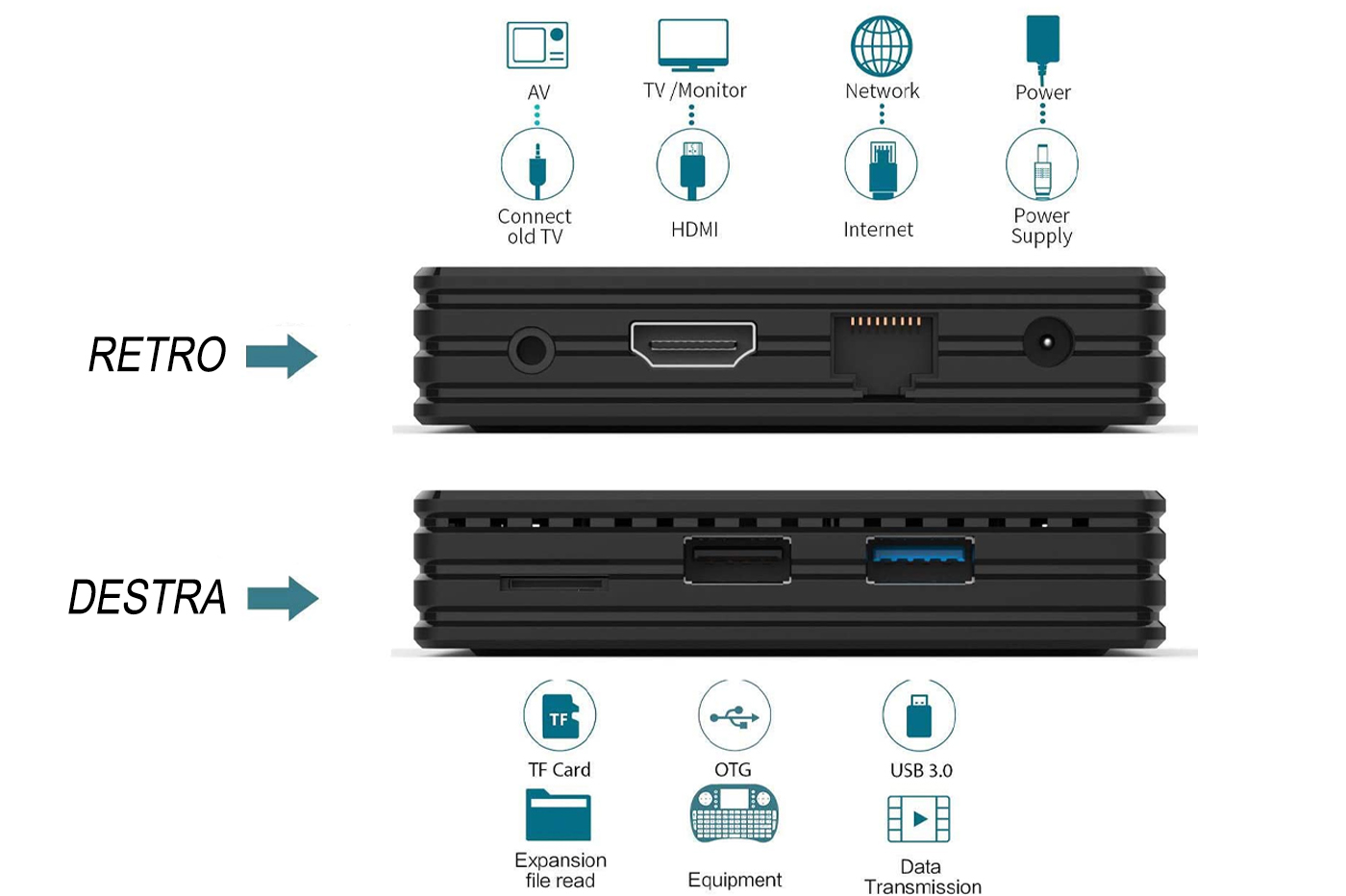 AV

TV /Monitor

Network

Power

Connect old TV

HDMI

Internet

Power Supply

RETRO

DESTRA

TF

TF Card

OTG

USB 3.0

Expansion file read

Equipment

Data Transmission