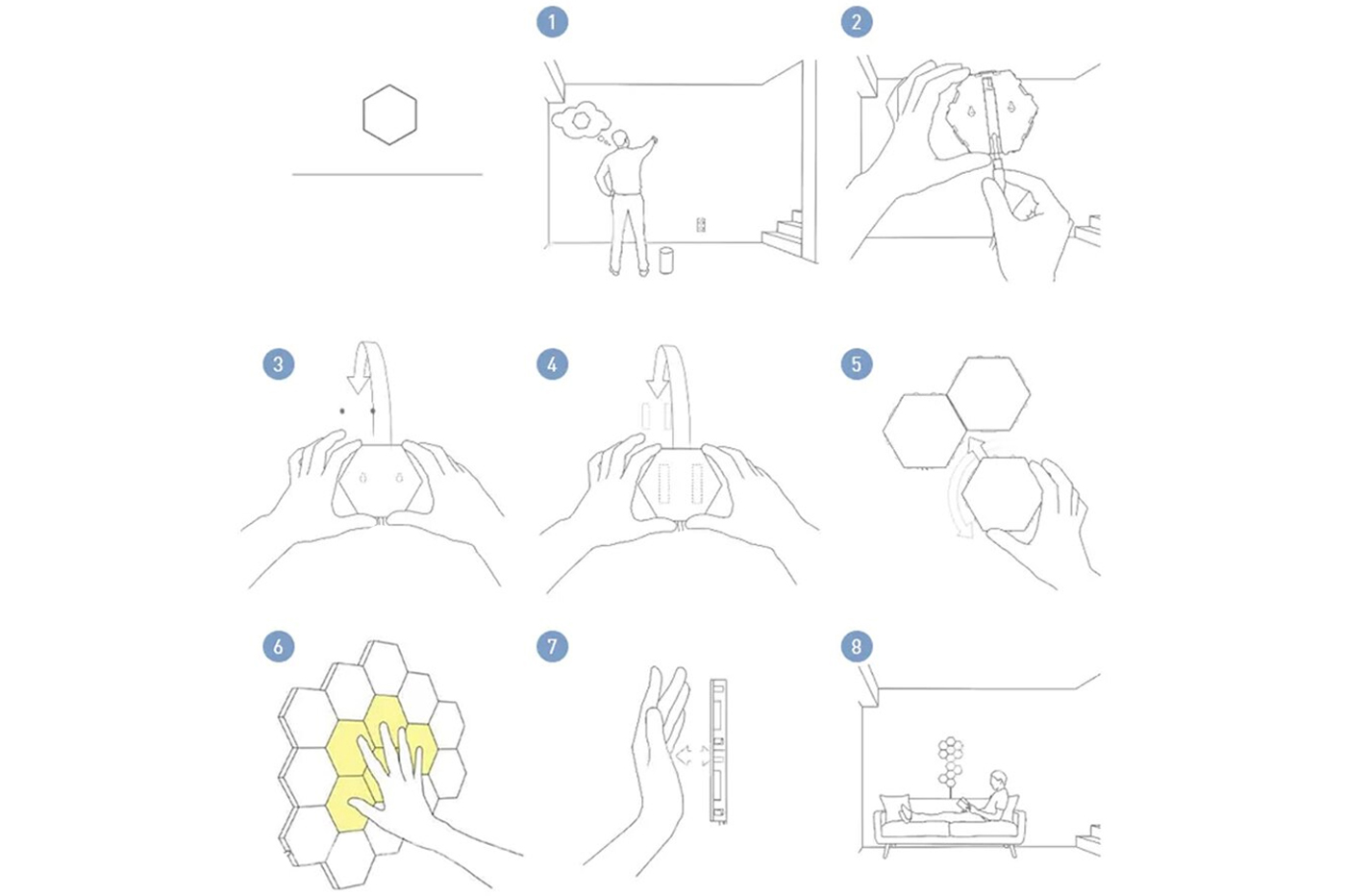 1
2
3
4
5
6
7
8