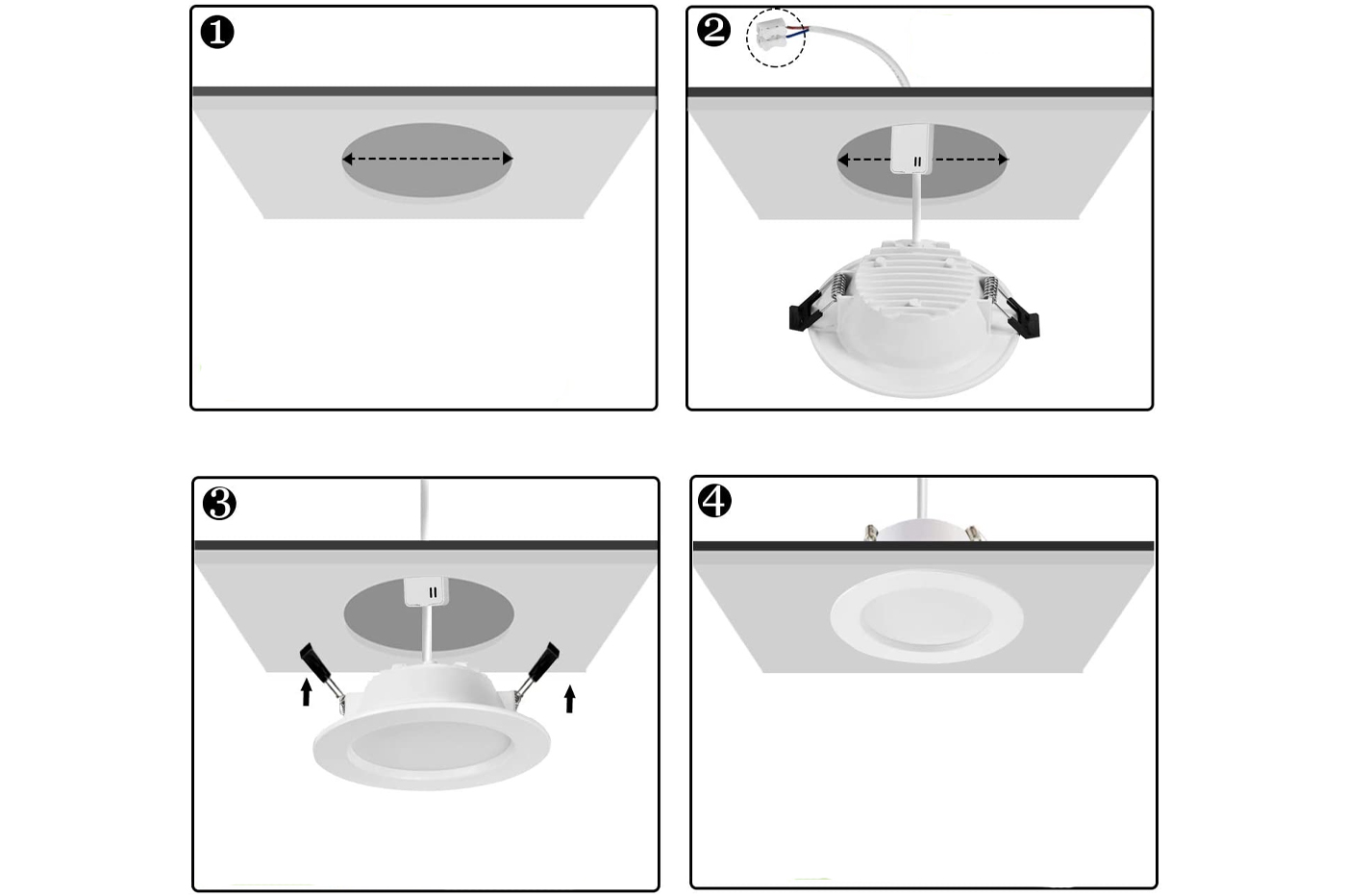 ❶

❷

❸

❹