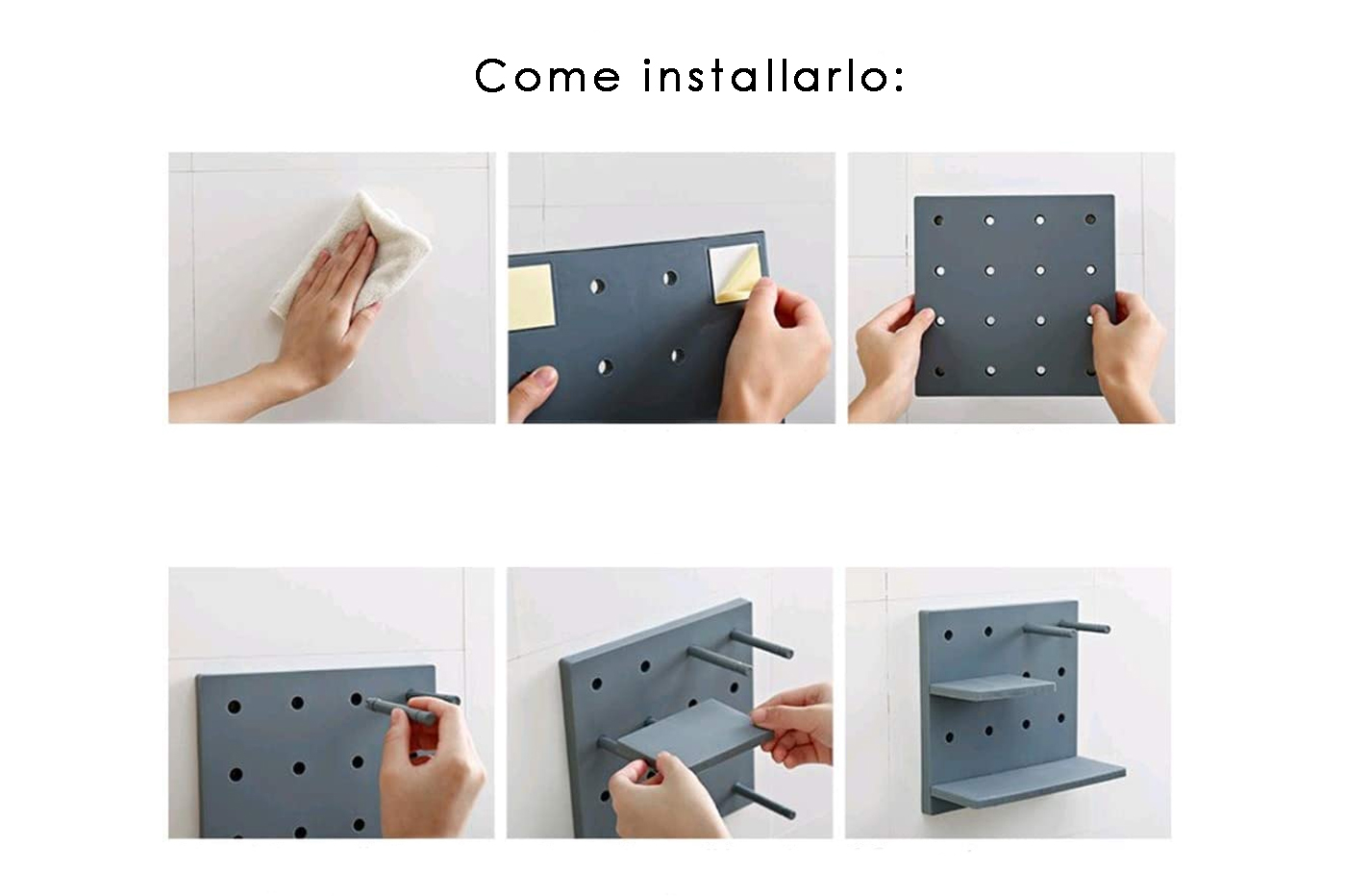 Come installarlo: