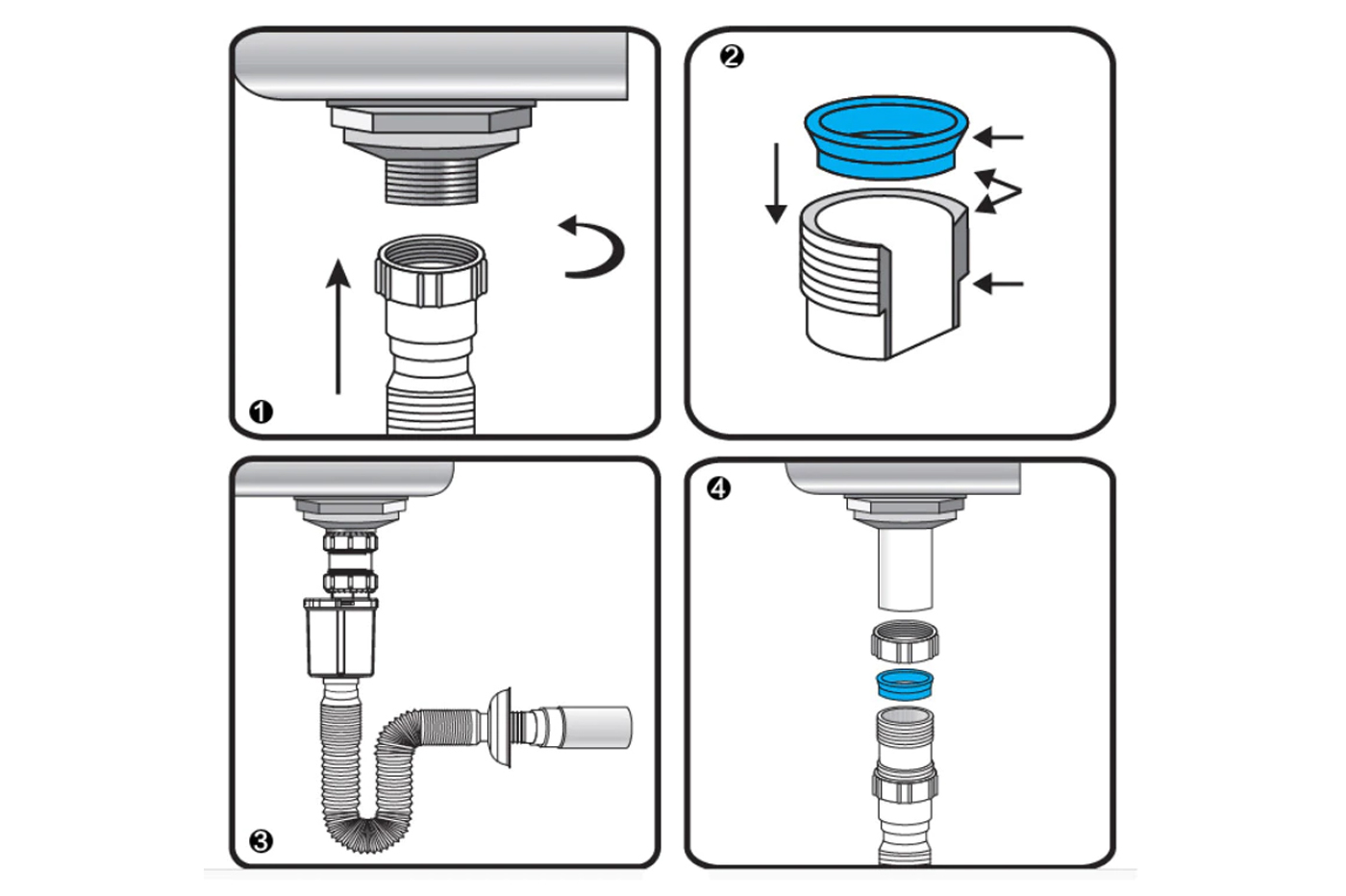 ❶

❷

❸

❹