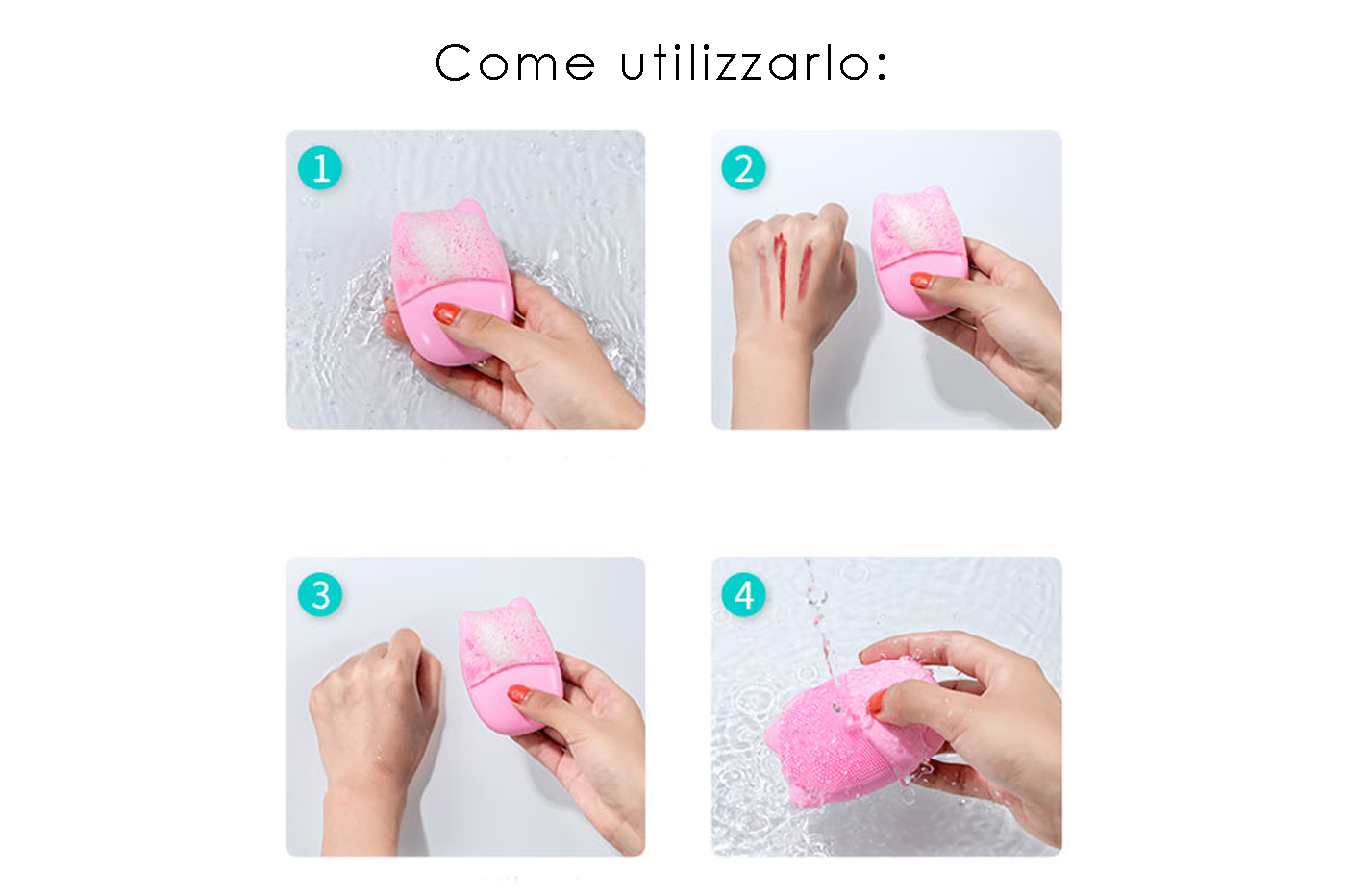 Come utilizzarlo:

1

2

3

4